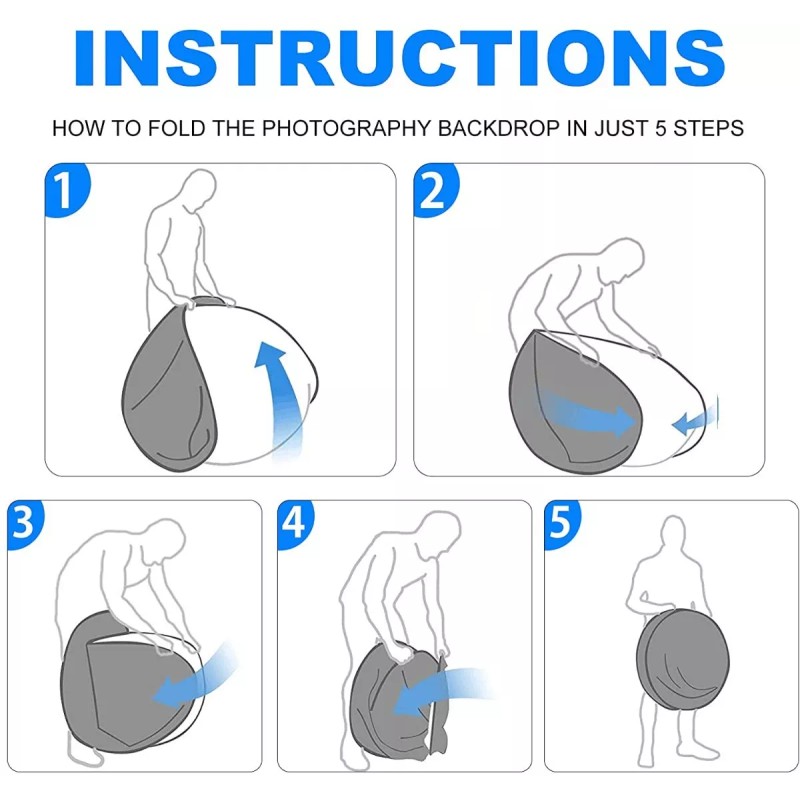 INSTRUCTIONS

HOW TO FOLD THE PHOTOGRAPHY BACKDROP IN JUST 5 STEPS

1

2

3

4

5