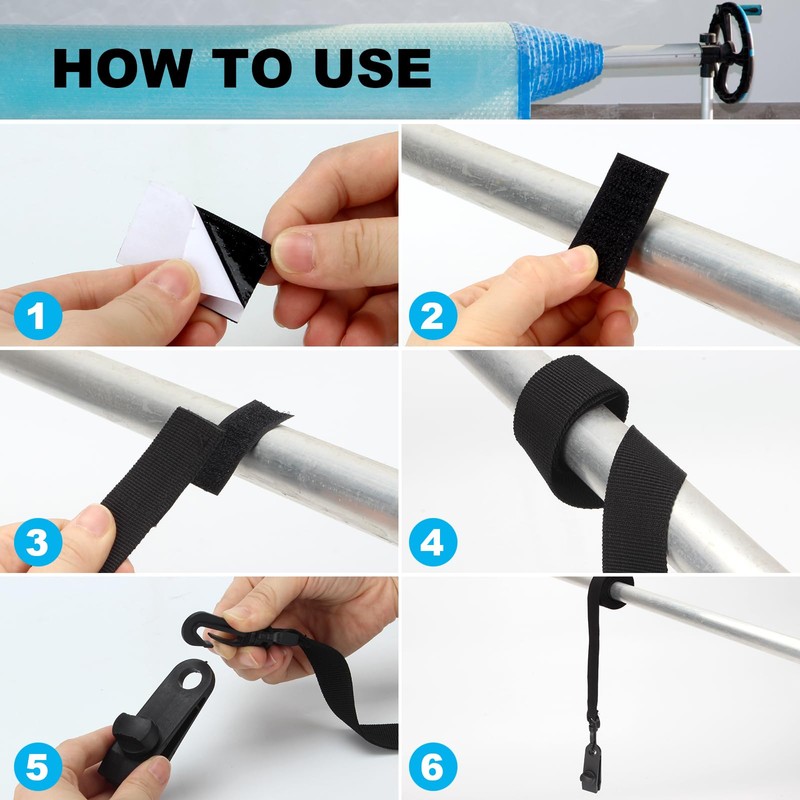 HOW TO USE

1

2

3

4

5

6