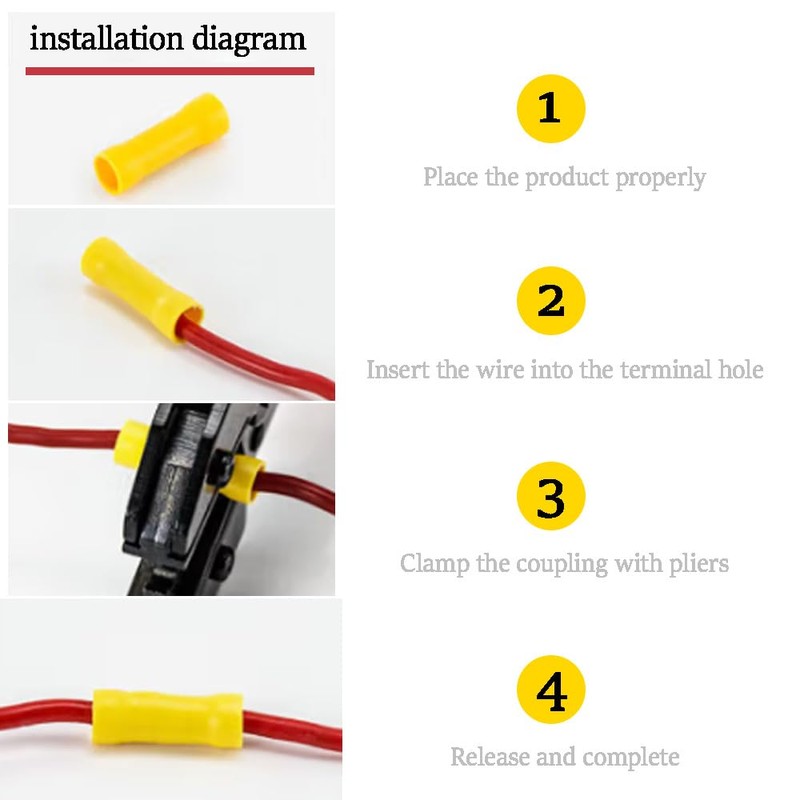 installation diagram

1

Place the product properly

2

Insert the wire into the terminal hole

3

Clamp the coupling with pliers

4

Release and complete