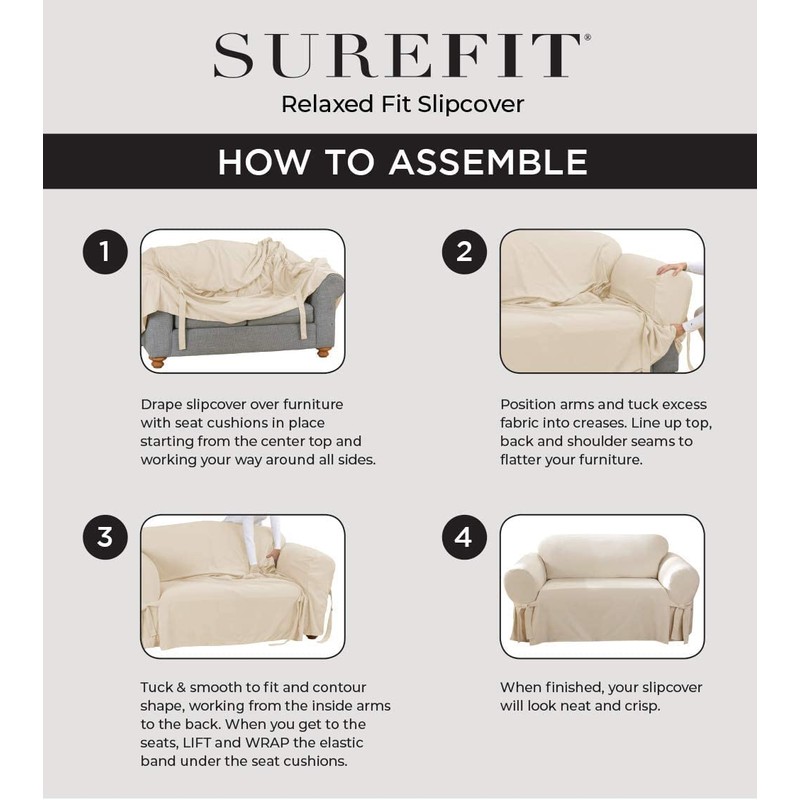 SUREFIT®
Relaxed Fit Slipcover

HOW TO ASSEMBLE

1

Drape slipcover over furniture with seat cushions in place starting from the center top and working your way around all sides.

2

Position arms and tuck excess fabric into creases. Line up top, back and shoulder seams to flatter your furniture.

3

Tuck & smooth to fit and contour shape, working from the inside arms to the back. When you get to the seats, LIFT and WRAP the elastic band under the seat cushions.

4

When finished, your slipcover will look neat and crisp.