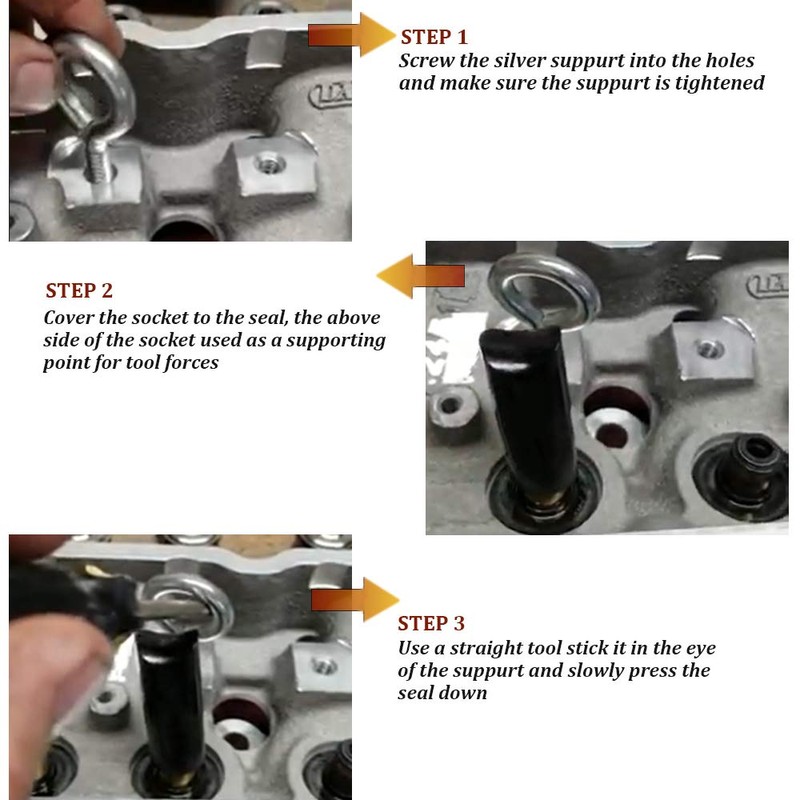 STEP 1
Screw the silver suppurt into the holes and make sure the suppurt is tightened

STEP 2
Cover the socket to the seal, the above side of the socket used as a supporting point for tool forces

STEP 3
Use a straight tool stick it in the eye of the suppurt and slowly press the seal down