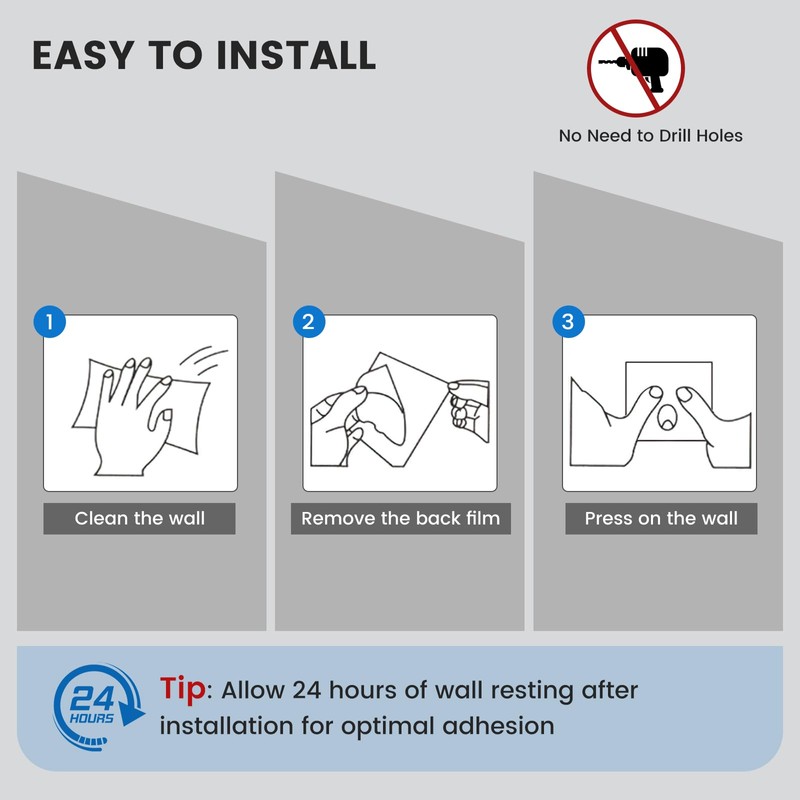 EASY TO INSTALL

No Need to Drill Holes

1

Clean the wall

2

Remove the back film

3

Press on the wall

24 HOURS

Tip: Allow 24 hours of wall resting after installation for optimal adhesion