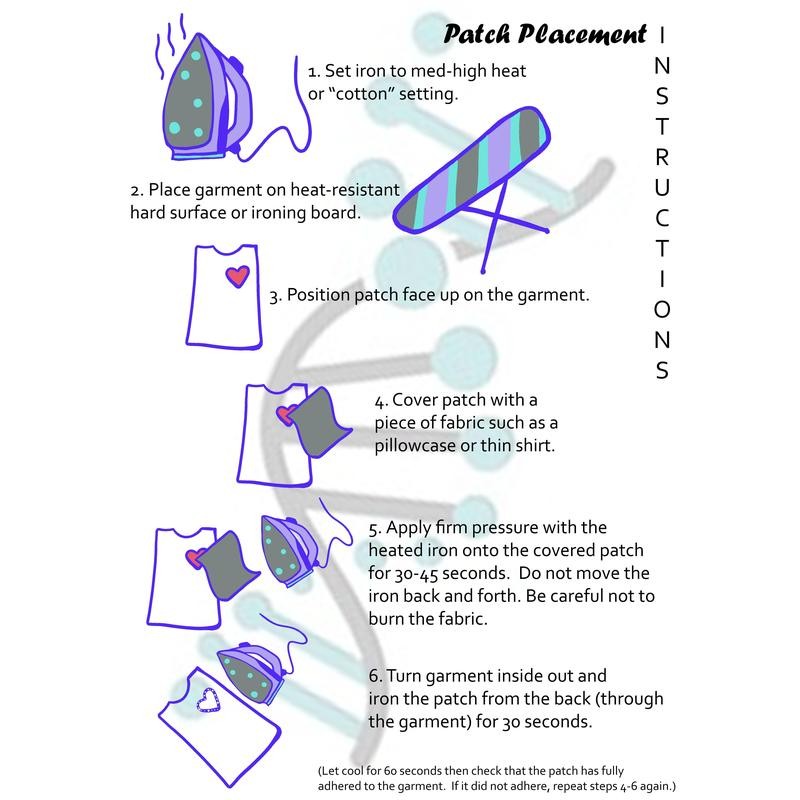 Patch Placement INSTRUCTIONS

1. Set iron to med-high heat or "cotton" setting.

2. Place garment on heat-resistant hard surface or ironing board.

3. Position patch face up on the garment.

4. Cover patch with a piece of fabric such as a pillowcase or thin shirt.

5. Apply firm pressure with the heated iron onto the covered patch for 30-45 seconds. Do not move the iron back and forth. Be careful not to burn the fabric.

6. Turn garment inside out and iron the patch from the back (through the garment) for 30 seconds.

(Let cool for 60 seconds then check that the patch has fully adhered to the garment. If it did not adhere, repeat steps 4-6 again.)