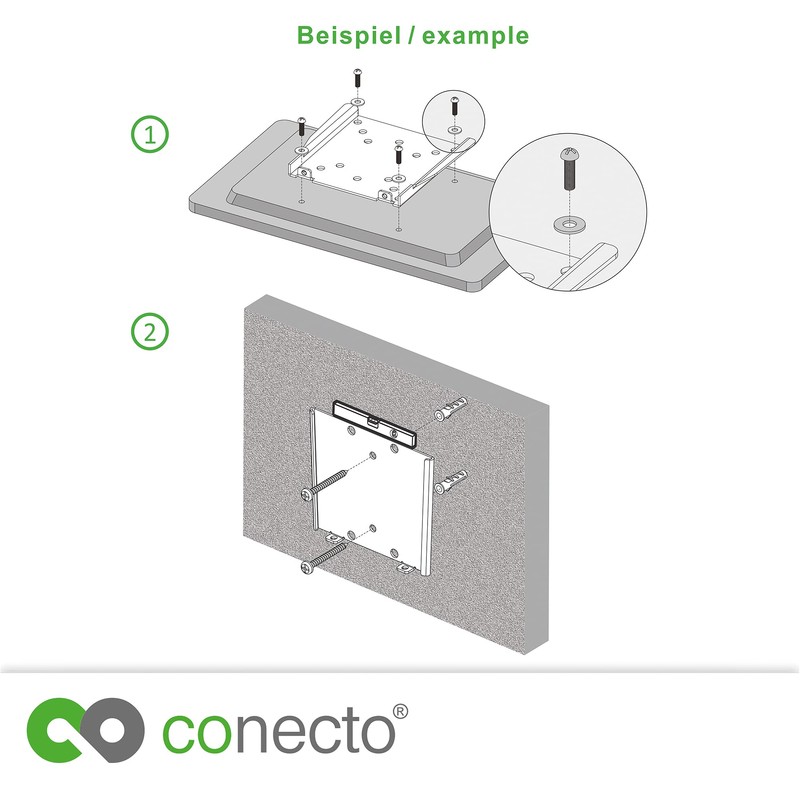 Beispiel / example

1

2

conecto®