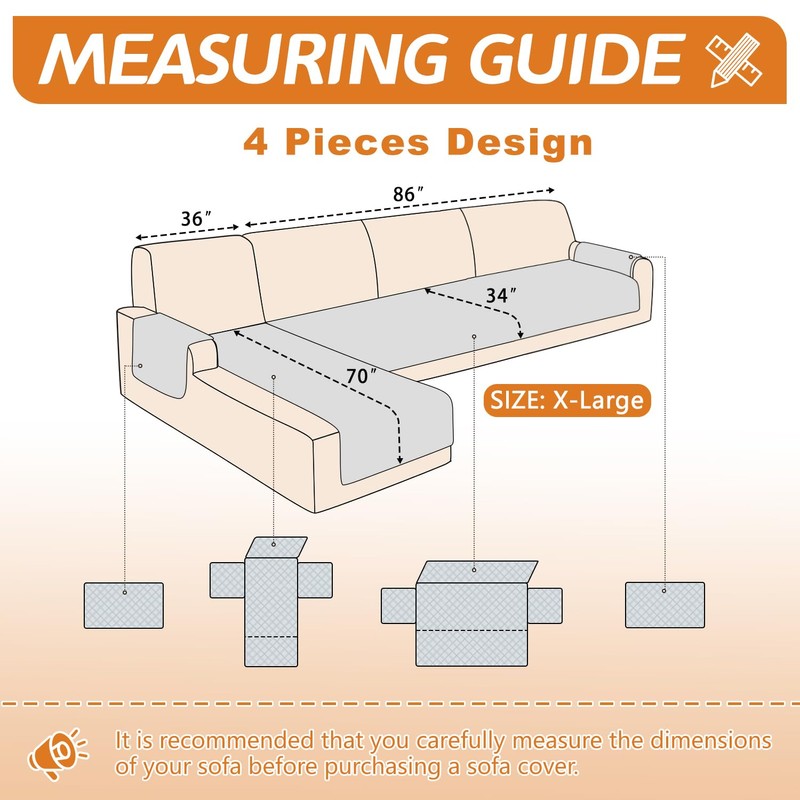 MEASURING GUIDE

4 Pieces Design

36″

86″

34″

70″

SIZE: X-Large

It is recommended that you carefully measure the dimensions of your sofa before purchasing a sofa cover.