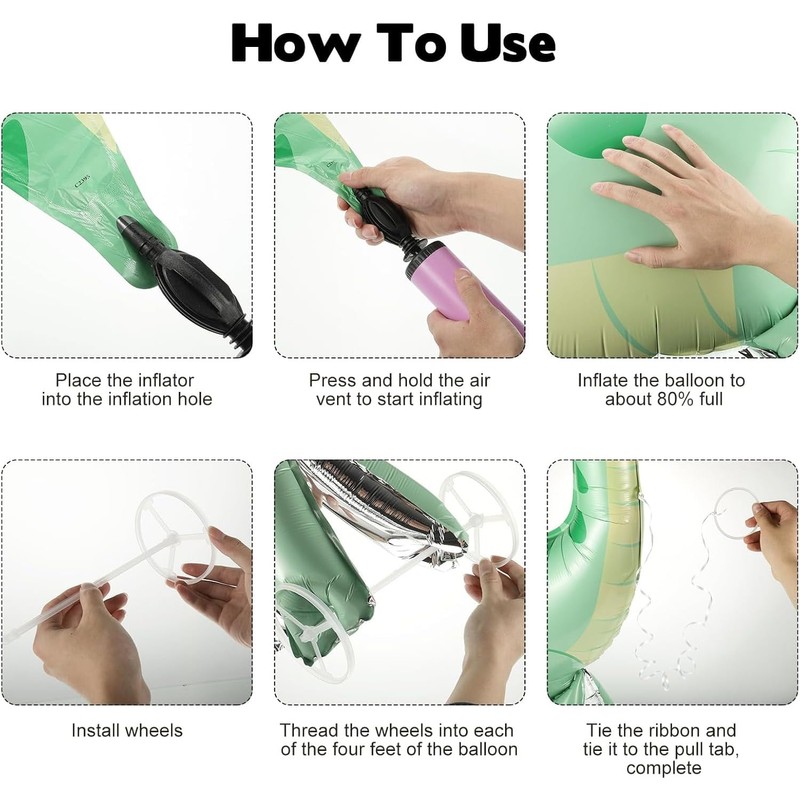 How To Use

Place the inflator into the inflation hole

Press and hold the air vent to start inflating

Inflate the balloon to about 80% full

Install wheels

Thread the wheels into each of the four feet of the balloon

Tie the ribbon and tie it to the pull tab, complete