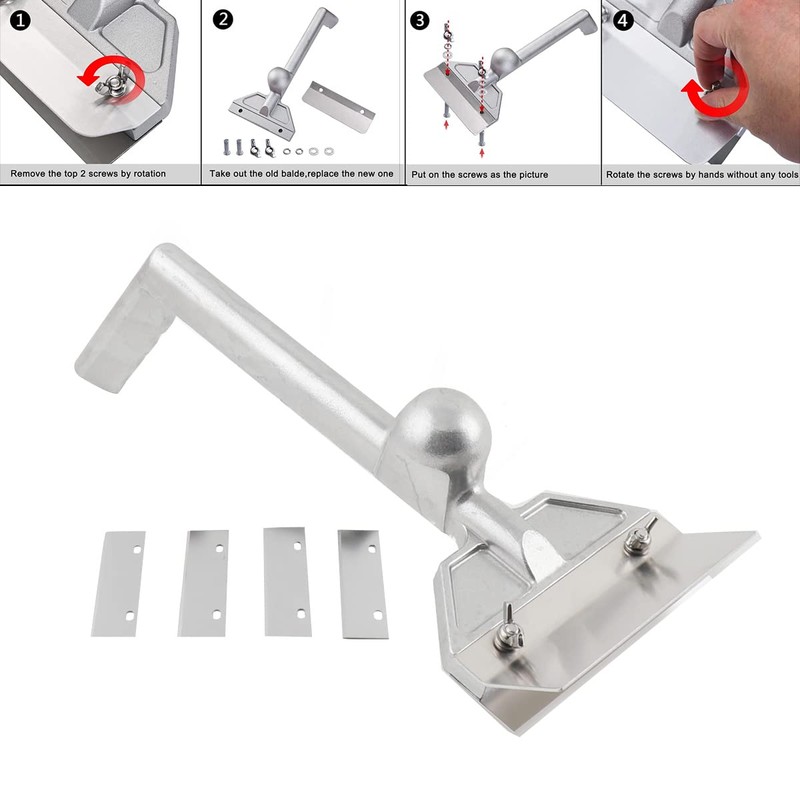 1
Remove the top 2 screws by rotation

2
Take out the old balde,replace the new one

3
Put on the screws as the picture

4
Rotate the screws by hands without any tools