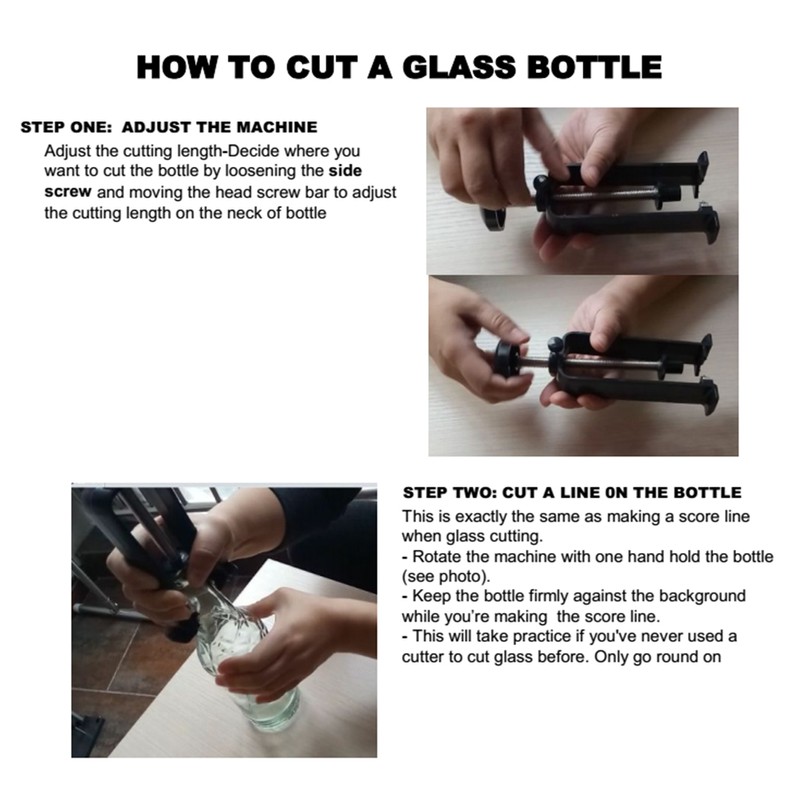 HOW TO CUT A GLASS BOTTLE

STEP ONE: ADJUST THE MACHINE

Adjust the cutting length-Decide where you want to cut the bottle by loosening the side screw and moving the head screw bar to adjust the cutting length on the neck of bottle

STEP TWO: CUT A LINE ON THE BOTTLE

This is exactly the same as making a score line when glass cutting.
- Rotate the machine with one hand hold the bottle (see photo).
- Keep the bottle firmly against the background while you're making the score line.
- This will take practice if you've never used a cutter to cut glass before. Only go round on