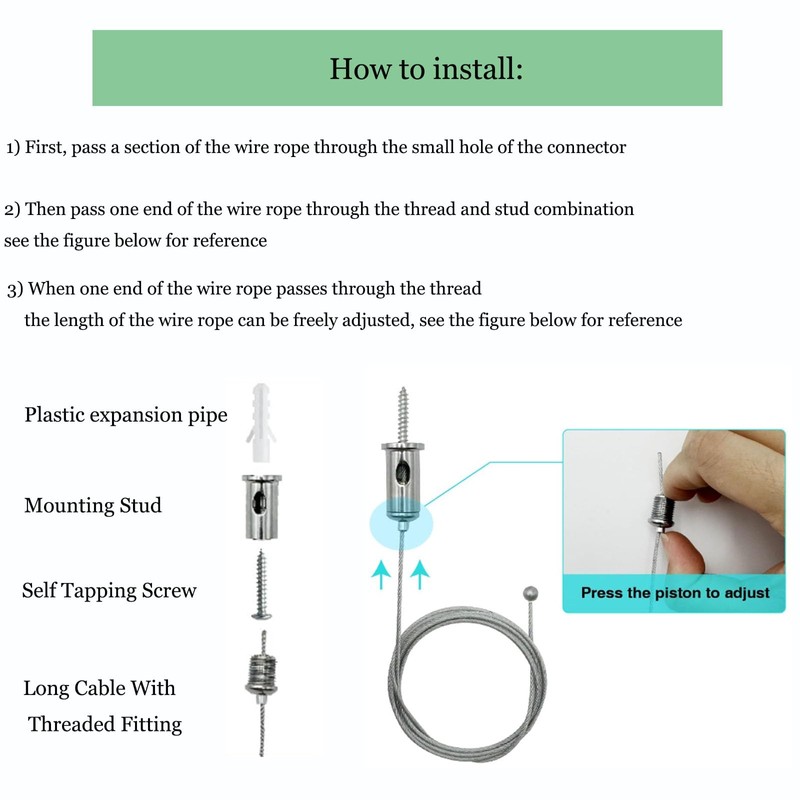 How to install:

1) First, pass a section of the wire rope through the small hole of the connector

2) Then pass one end of the wire rope through the thread and stud combination see the figure below for reference

3) When one end of the wire rope passes through the thread the length of the wire rope can be freely adjusted, see the figure below for reference

Plastic expansion pipe

Mounting Stud

Self Tapping Screw

Long Cable With Threaded Fitting

Press the piston to adjust