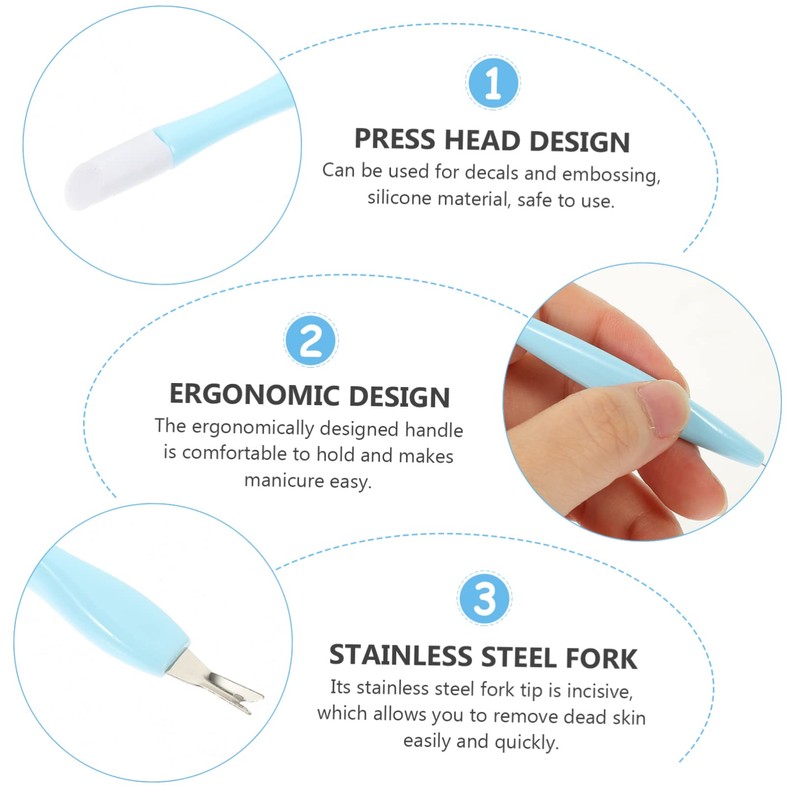 1

PRESS HEAD DESIGN

Can be used for decals and embossing, silicone material, safe to use.

2

ERGONOMIC DESIGN

The ergonomically designed handle is comfortable to hold and makes manicure easy.

3

STAINLESS STEEL FORK

Its stainless steel fork tip is incisive, which allows you to remove dead skin easily and quickly.