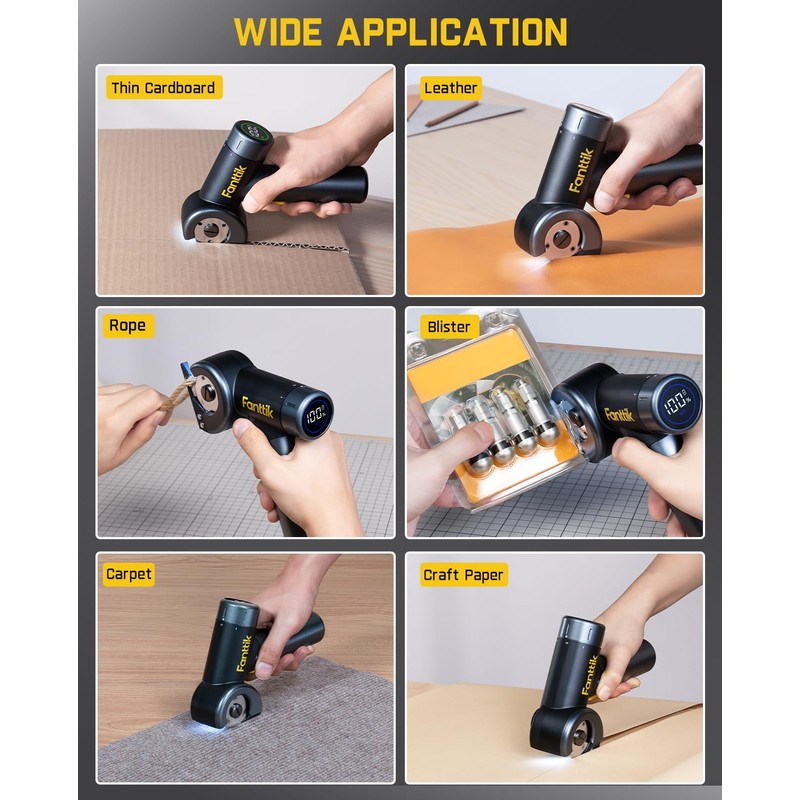 WIDE APPLICATION

Thin Cardboard

Fanttik

Leather

Fanttik

Rope

Fanttik

100%

Blister

Fanttik

100%

Carpet

Fanttik

Craft Paper

Fanttik