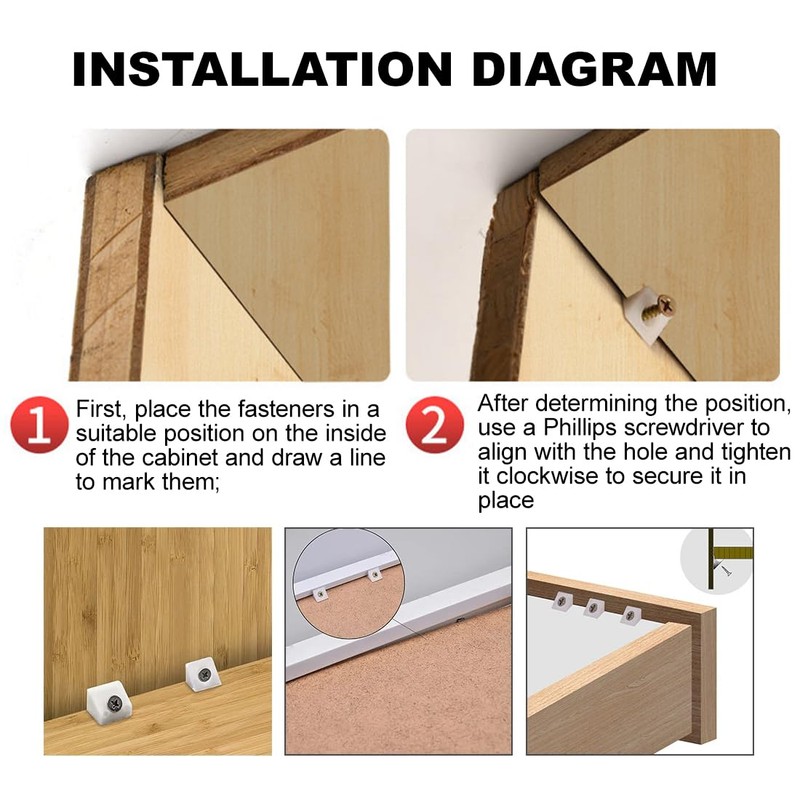 INSTALLATION DIAGRAM

1 First, place the fasteners in a suitable position on the inside of the cabinet and draw a line to mark them;

2 After determining the position, use a Phillips screwdriver to align with the hole and tighten it clockwise to secure it in place