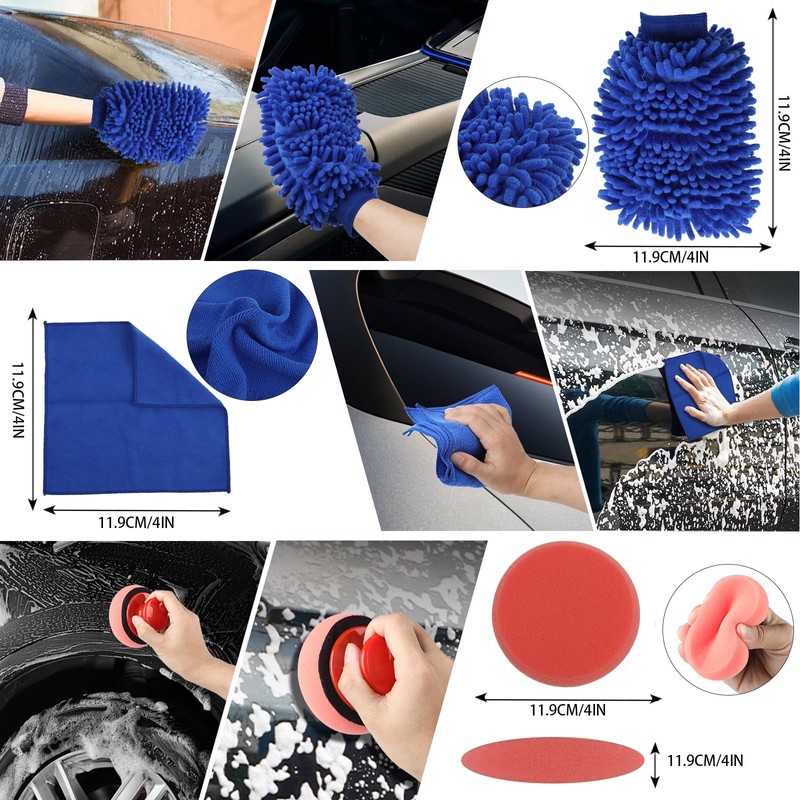 11.9CM/4IN

11.9CM/4IN

11.9CM/4IN

11.9CM/4IN

11.9CM/4IN

11.9CM/4IN