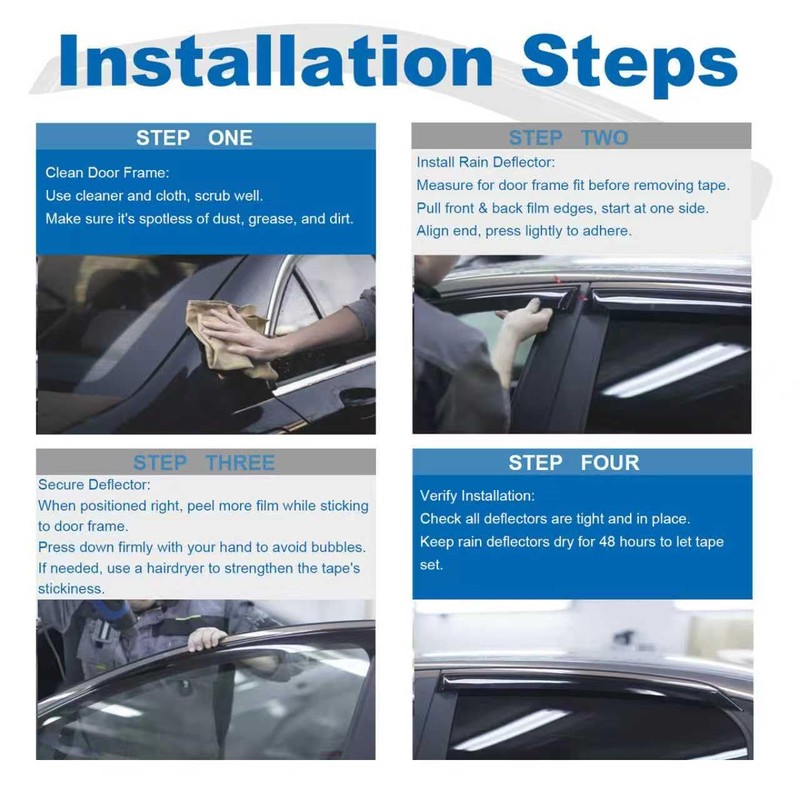 Installation Steps

STEP ONE

Clean Door Frame:
Use cleaner and cloth, scrub well.
Make sure it's spotless of dust, grease, and dirt.

STEP TWO

Install Rain Deflector:
Measure for door frame fit before removing tape.
Pull front & back film edges, start at one side.
Align end, press lightly to adhere.

STEP THREE

Secure Deflector:
When positioned right, peel more film while sticking to door frame.
Press down firmly with your hand to avoid bubbles.
If needed, use a hairdryer to strengthen the tape's stickiness.

STEP FOUR

Verify Installation:
Check all deflectors are tight and in place.
Keep rain deflectors dry for 48 hours to let tape set.