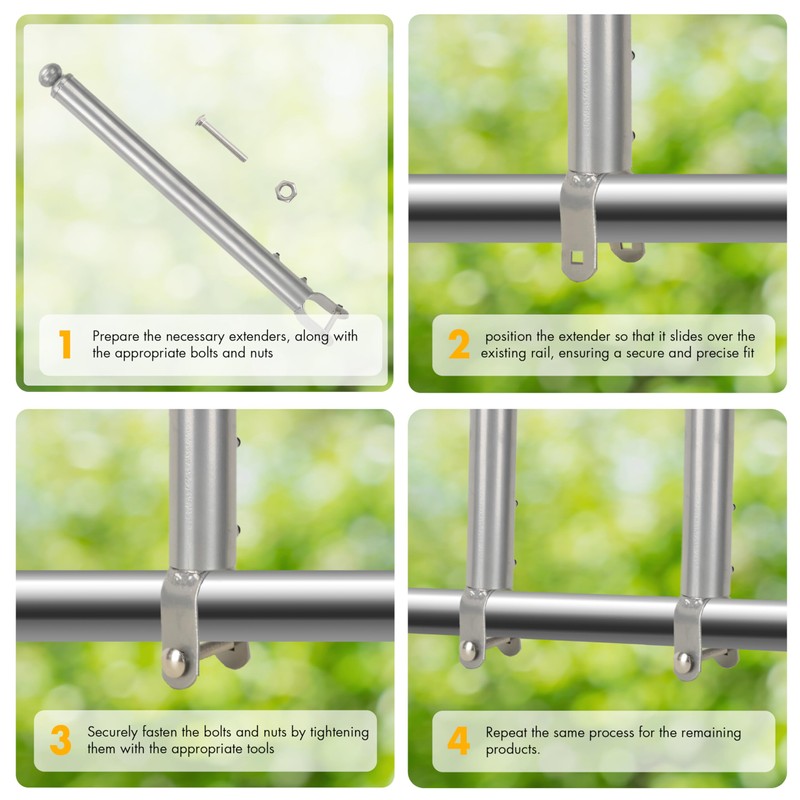 1 Prepare the necessary extenders, along with the appropriate bolts and nuts

2 position the extender so that it slides over the existing rail, ensuring a secure and precise fit

3 Securely fasten the bolts and nuts by tightening them with the appropriate tools

4 Repeat the same process for the remaining products.