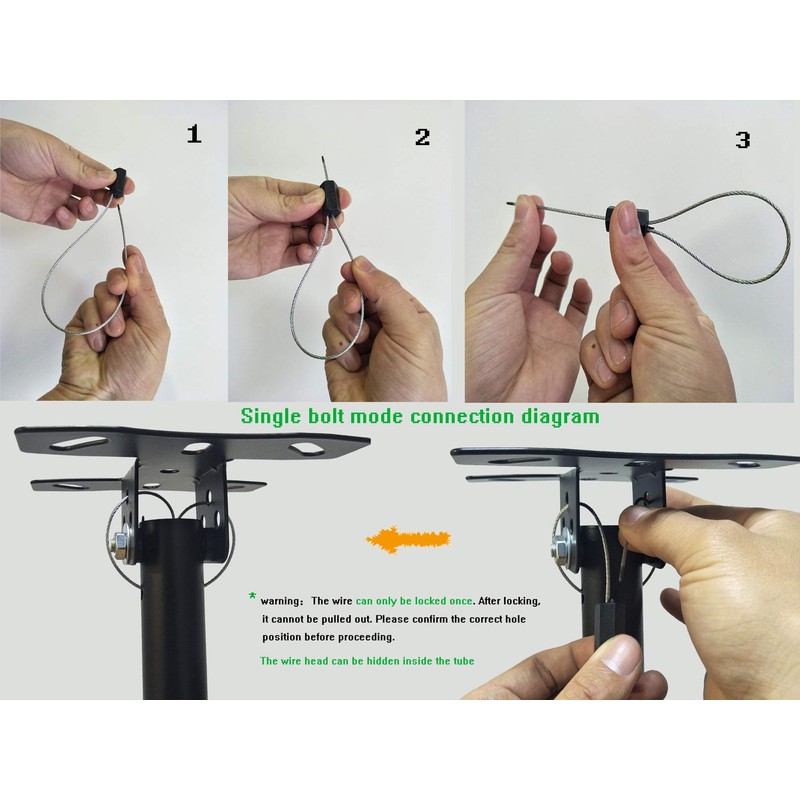 1

2

3

Single bolt mode connection diagram

* warning: The wire can only be locked once. After locking, it cannot be pulled out. Please confirm the correct hole position before proceeding.

The wire head can be hidden inside the tube