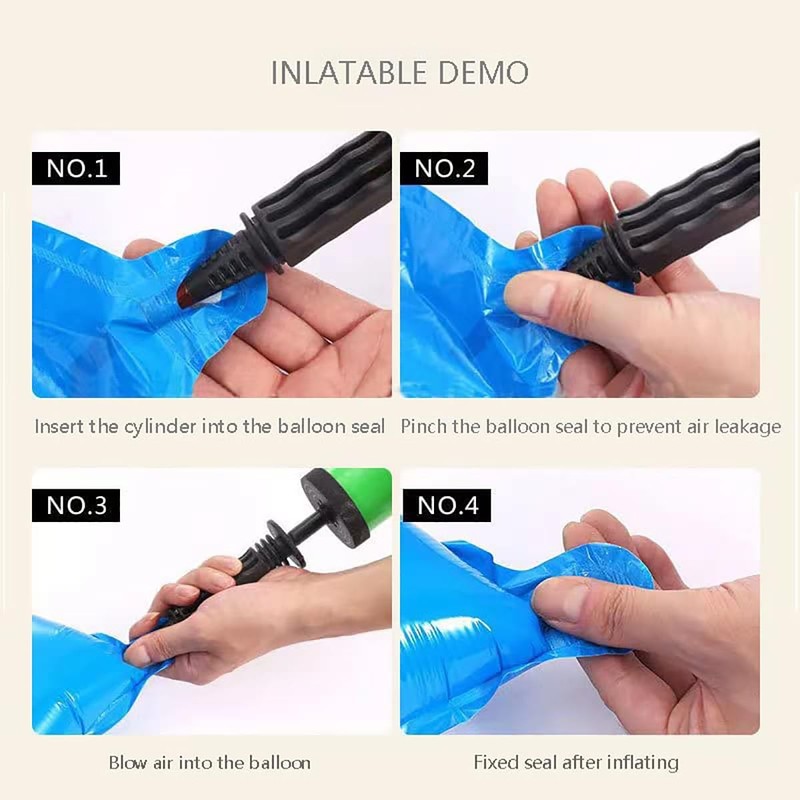 INLATABLE DEMO

NO.1

Insert the cylinder into the balloon seal

NO.2

Pinch the balloon seal to prevent air leakage

NO.3

Blow air into the balloon

NO.4

Fixed seal after inflating