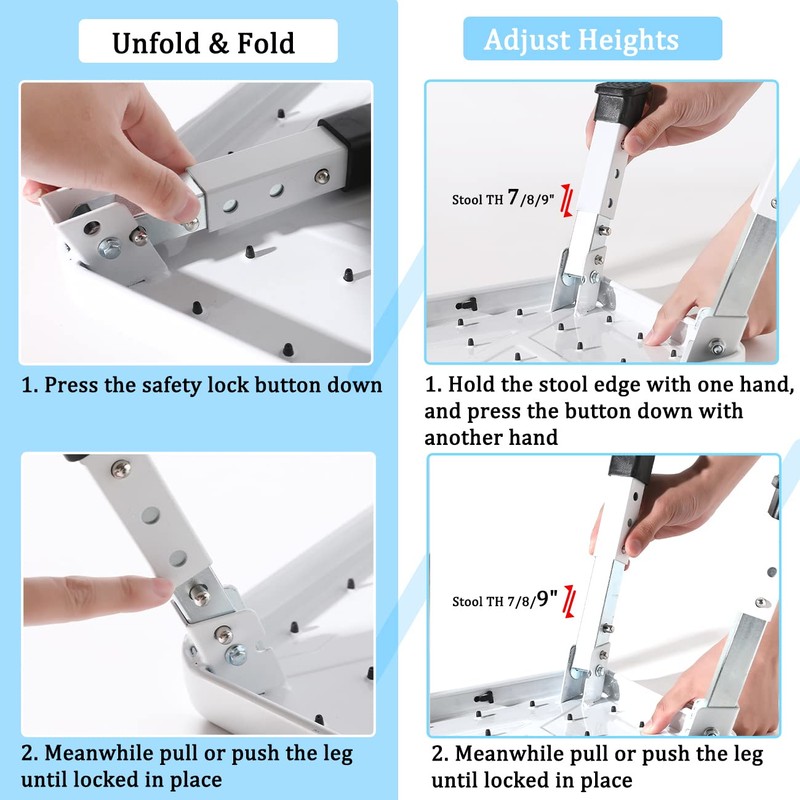 Unfold & Fold

1. Press the safety lock button down

2. Meanwhile pull or push the leg until locked in place

Adjust Heights

Stool TH 7/8/9"

1. Hold the stool edge with one hand, and press the button down with another hand

Stool TH 7/8/9"

2. Meanwhile pull or push the leg until locked in place