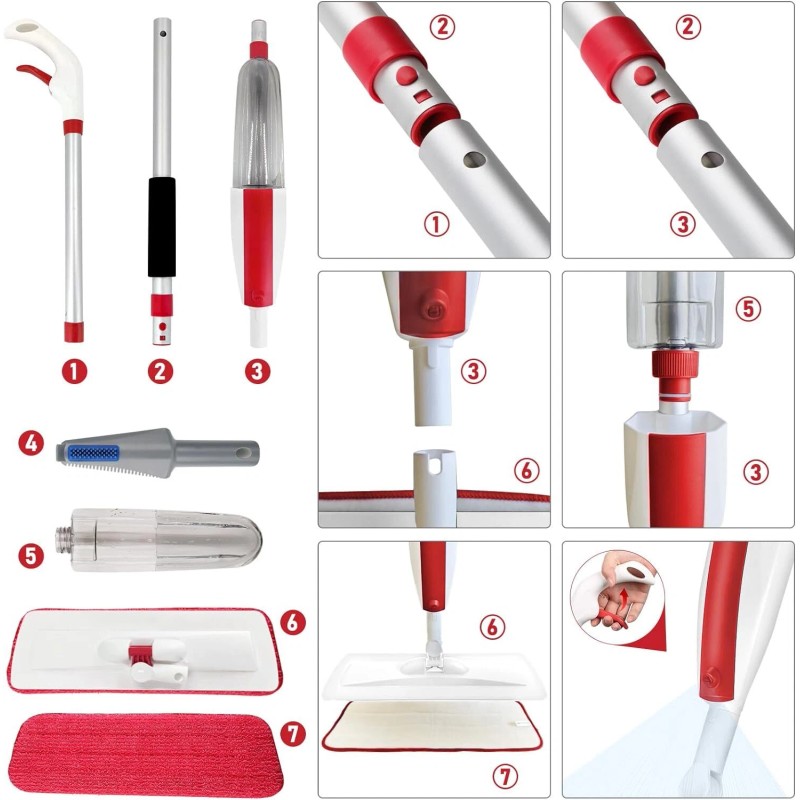 1
2
3
4
5
6
7

2
1

2
3

3
6

5
3

6
7