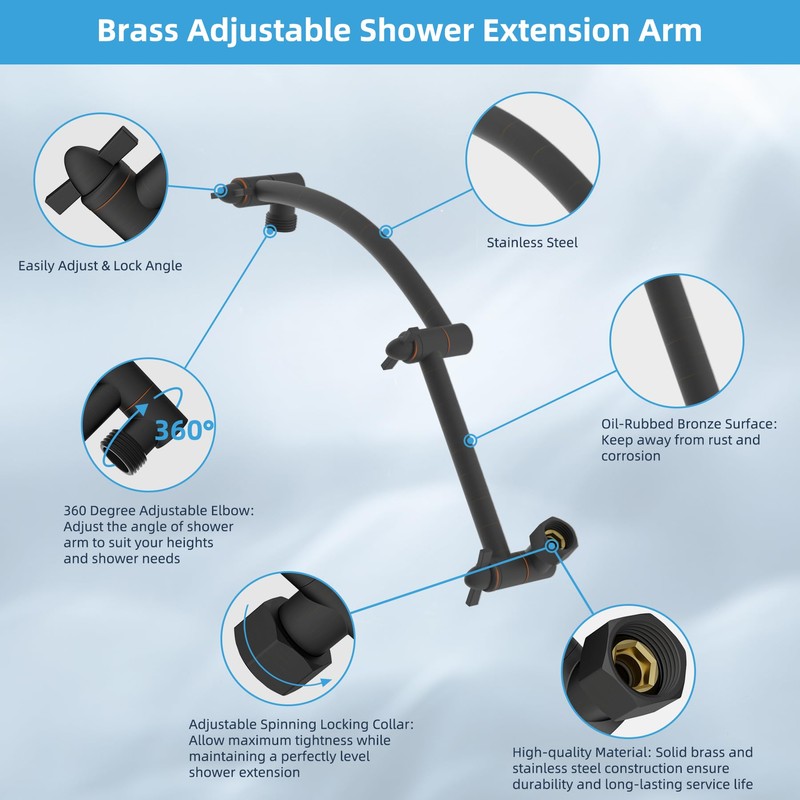 Brass Adjustable Shower Extension Arm

Easily Adjust & Lock Angle

Stainless Steel

360°

Oil-Rubbed Bronze Surface: Keep away from rust and corrosion

360 Degree Adjustable Elbow: Adjust the angle of shower arm to suit your heights and shower needs

Adjustable Spinning Locking Collar: Allow maximum tightness while maintaining a perfectly level shower extension

High-quality Material: Solid brass and stainless steel construction ensure durability and long-lasting service life