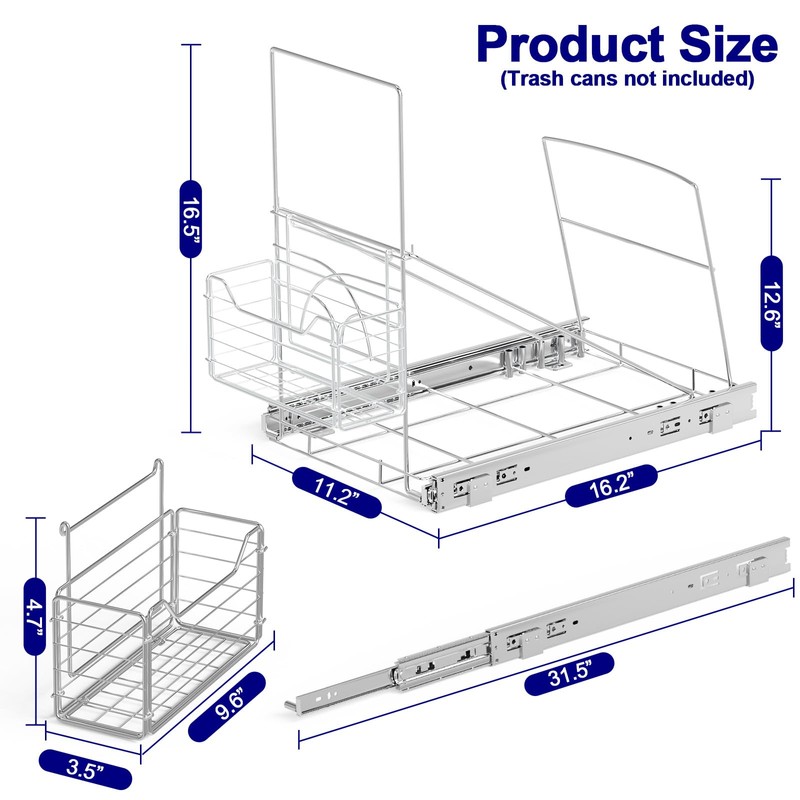 Product Size
(Trash cans not included)

16.5"

12.6"

11.2"

16.2"

4.7"

9.6"

3.5"

31.5"