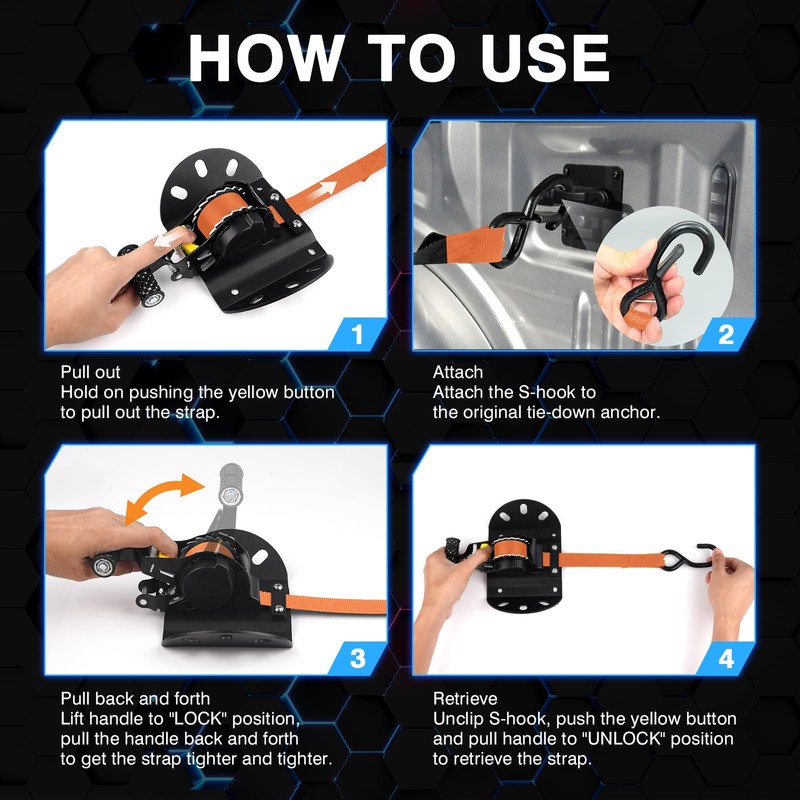 HOW TO USE

1

Pull out
Hold on pushing the yellow button to pull out the strap.

2

Attach
Attach the S-hook to the original tie-down anchor.

3

Pull back and forth
Lift handle to "LOCK" position, pull the handle back and forth to get the strap tighter and tighter.

4

Retrieve
Unclip S-hook, push the yellow button and pull handle to "UNLOCK" position to retrieve the strap.