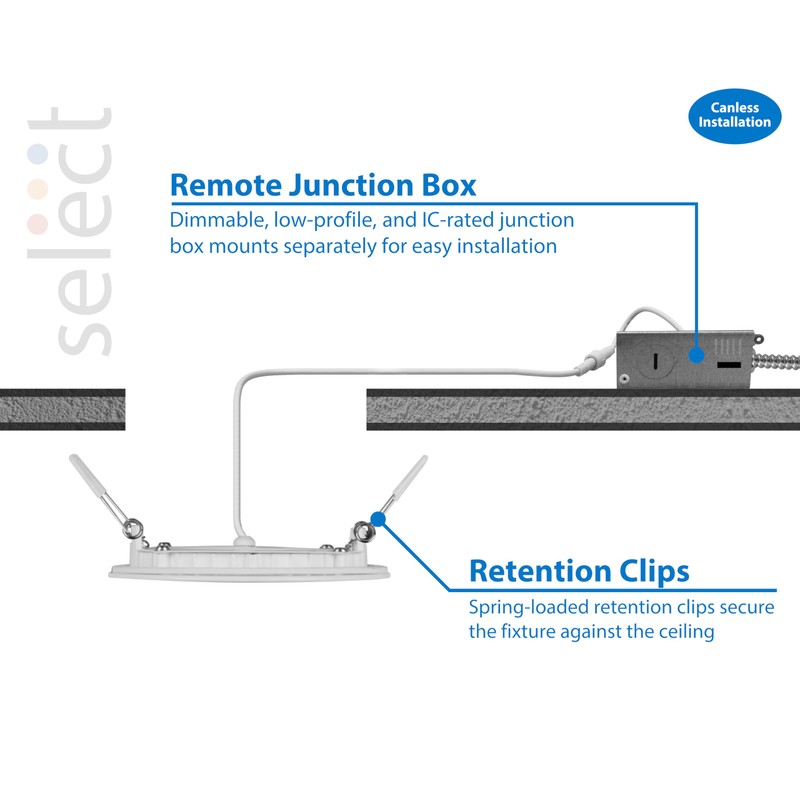 select

Canless Installation

Remote Junction Box
Dimmable, low-profile, and IC-rated junction box mounts separately for easy installation

Retention Clips
Spring-loaded retention clips secure the fixture against the ceiling