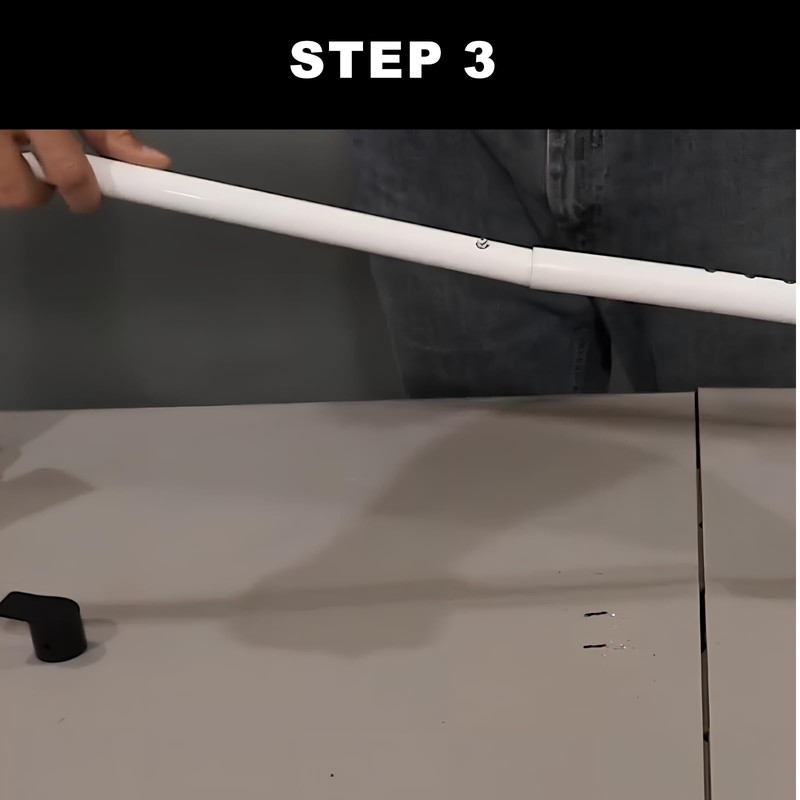 STEP 3