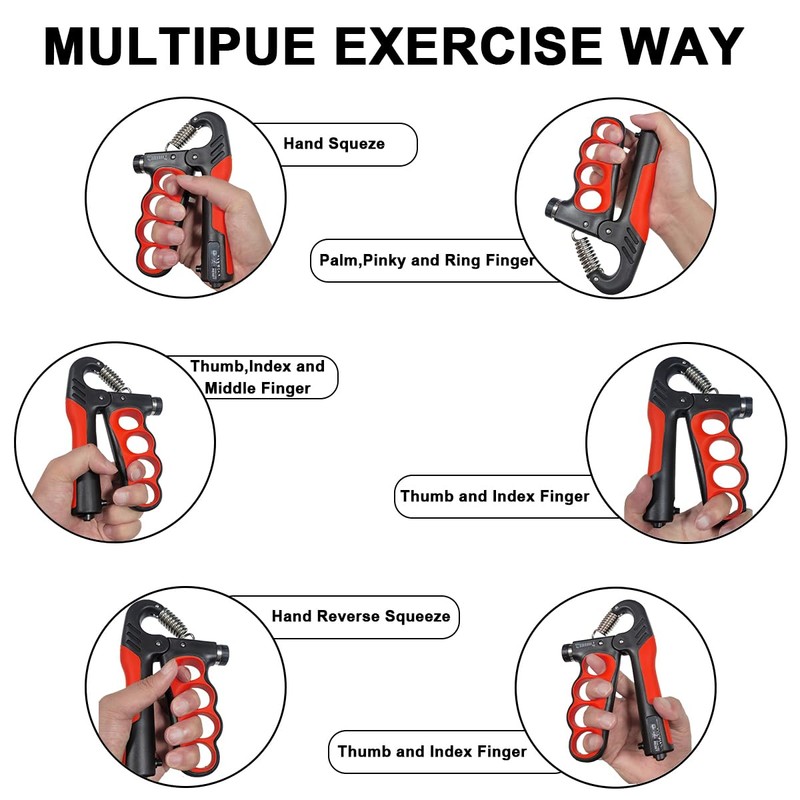 MULTIPUE EXERCISE WAY

Hand Squeze

Palm,Pinky and Ring Finger

Thumb,Index and Middle Finger

Thumb and Index Finger

Hand Reverse Squeeze

Thumb and Index Finger