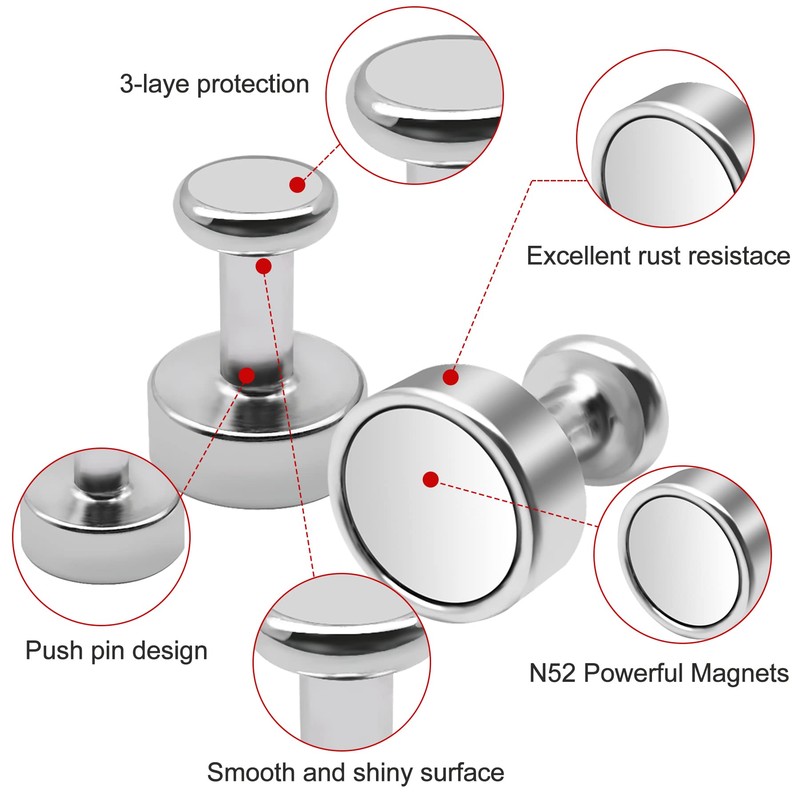 3-laye protection

Excellent rust resistace

Push pin design

N52 Powerful Magnets

Smooth and shiny surface