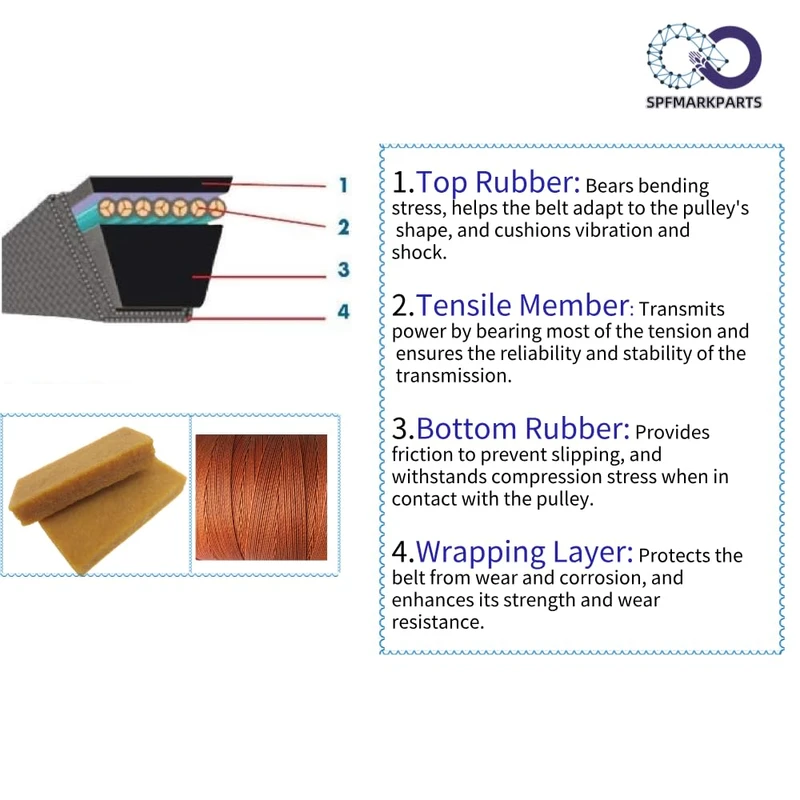 SPFMARKPARTS

1
2
3
4

1.Top Rubber: Bears bending stress, helps the belt adapt to the pulley's shape, and cushions vibration and shock.

2.Tensile Member: Transmits power by bearing most of the tension and ensures the reliability and stability of the transmission.

3.Bottom Rubber: Provides friction to prevent slipping, and withstands compression stress when in contact with the pulley.

4.Wrapping Layer: Protects the belt from wear and corrosion, and enhances its strength and wear resistance.