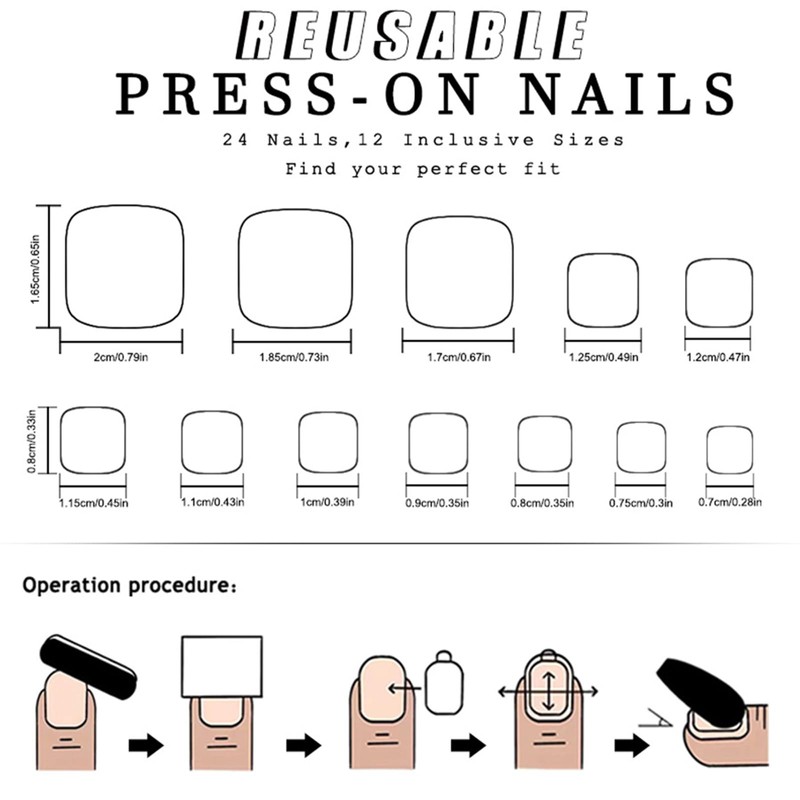 REUSABLE
PRESS-ON NAILS
24 Nails,12 Inclusive Sizes
Find your perfect fit

1.65cm/0.65in

2cm/0.79in
1.85cm/0.73in
1.7cm/0.67in
1.25cm/0.49in
1.2cm/0.47in

0.8cm/0.33in

1.15cm/0.45in
1.1cm/0.43in
1cm/0.39in
0.9cm/0.35in
0.8cm/0.35in
0.75cm/0.3in
0.7cm/0.28in

Operation procedure: