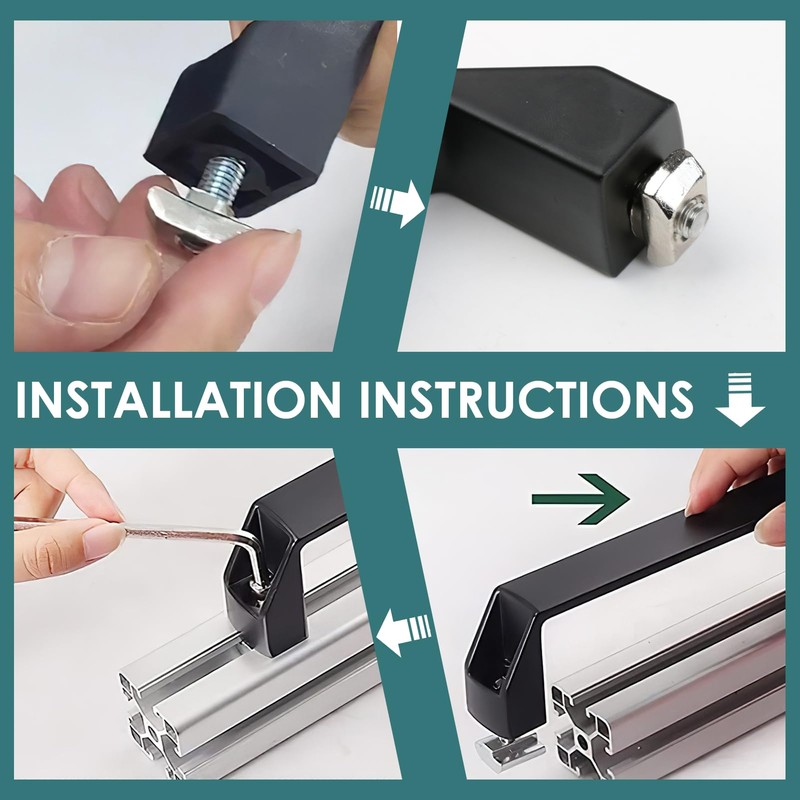 INSTALLATION INSTRUCTIONS