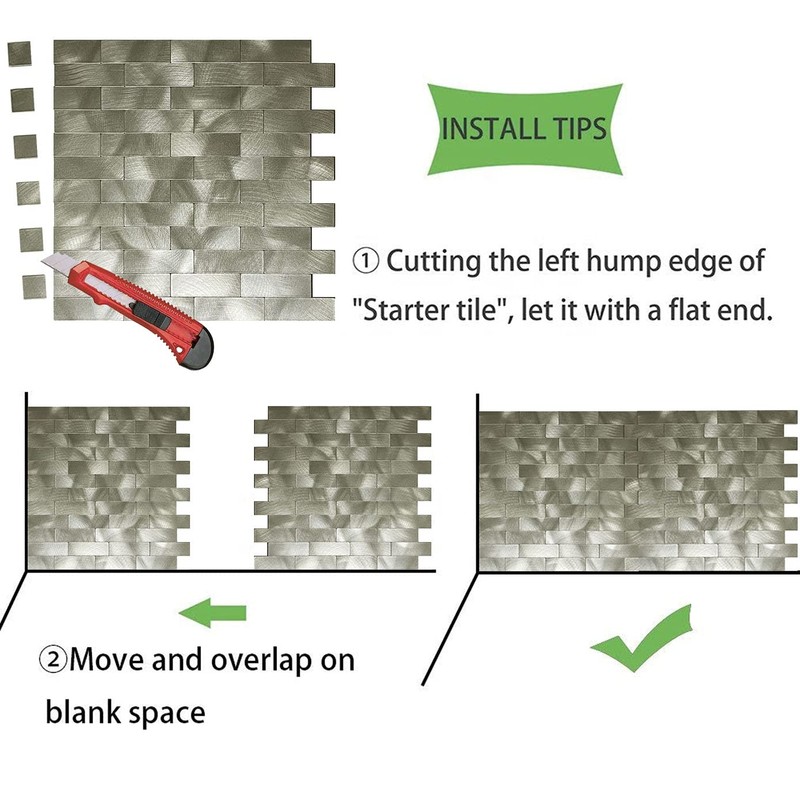 INSTALL TIPS

① Cutting the left hump edge of "Starter tile", let it with a flat end.

②Move and overlap on blank space