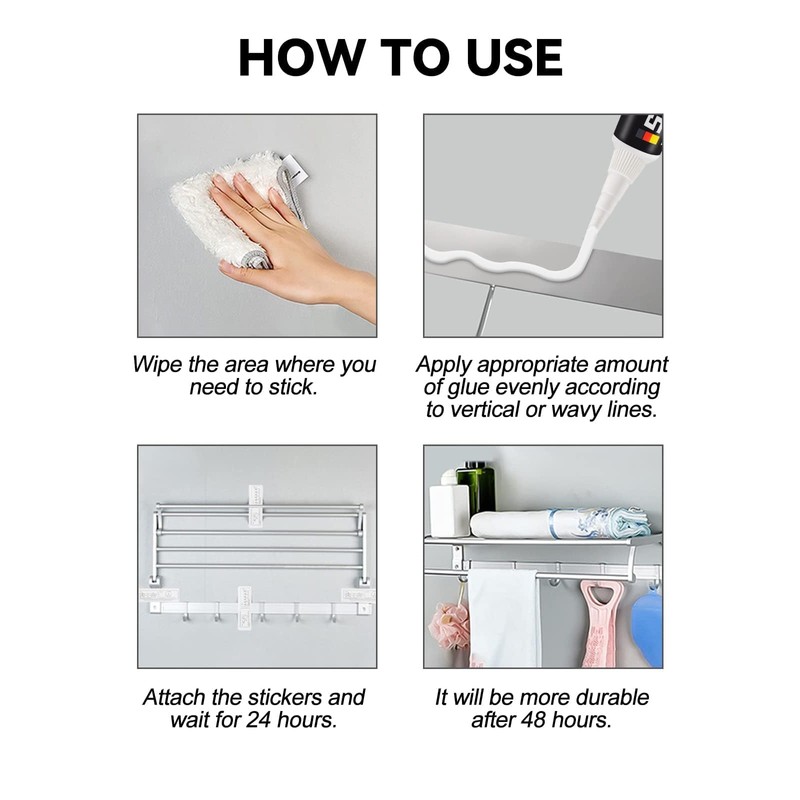 HOW TO USE

Wipe the area where you need to stick.

Apply appropriate amount of glue evenly according to vertical or wavy lines.

Attach the stickers and wait for 24 hours.

It will be more durable after 48 hours.