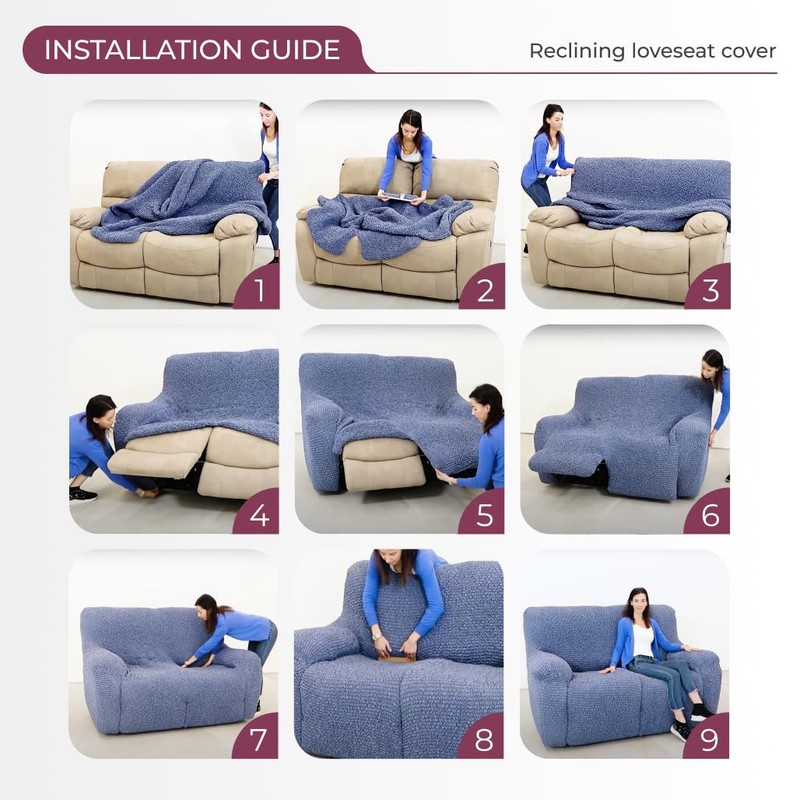 INSTALLATION GUIDE

Reclining loveseat cover

1

2

3

4

5

6

7

8

9