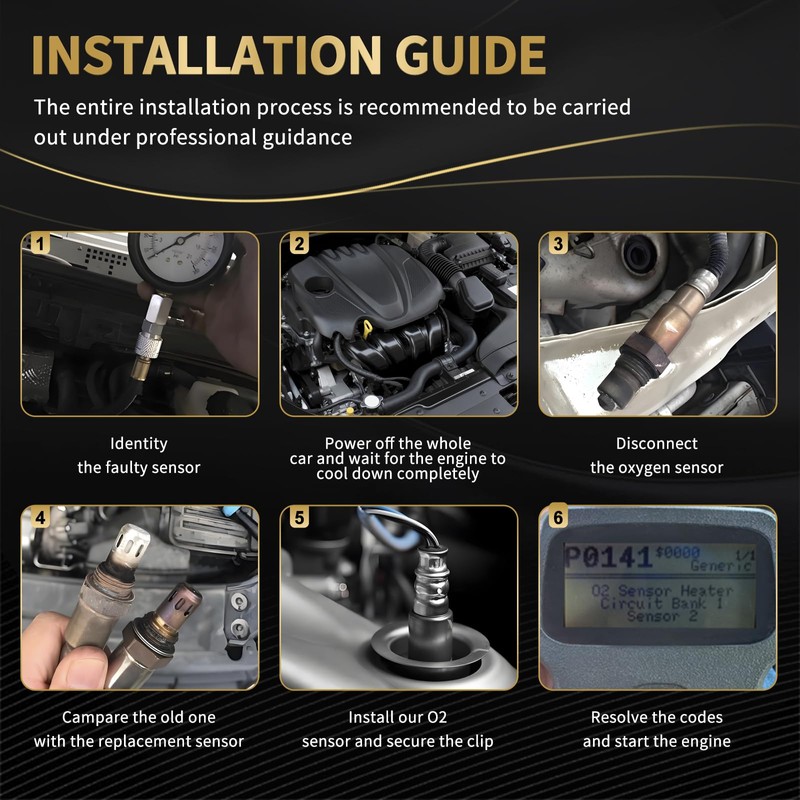 INSTALLATION GUIDE

The entire installation process is recommended to be carried out under professional guidance

1

Identity the faulty sensor

2

Power off the whole car and wait for the engine to cool down completely

3

Disconnect the oxygen sensor

4

Campare the old one with the replacement sensor

5

Install our O2 sensor and secure the clip

6

P0141 $0000 1/1 Generic

O2 Sensor Heater Circuit Bank 1 Sensor 2

Resolve the codes and start the engine