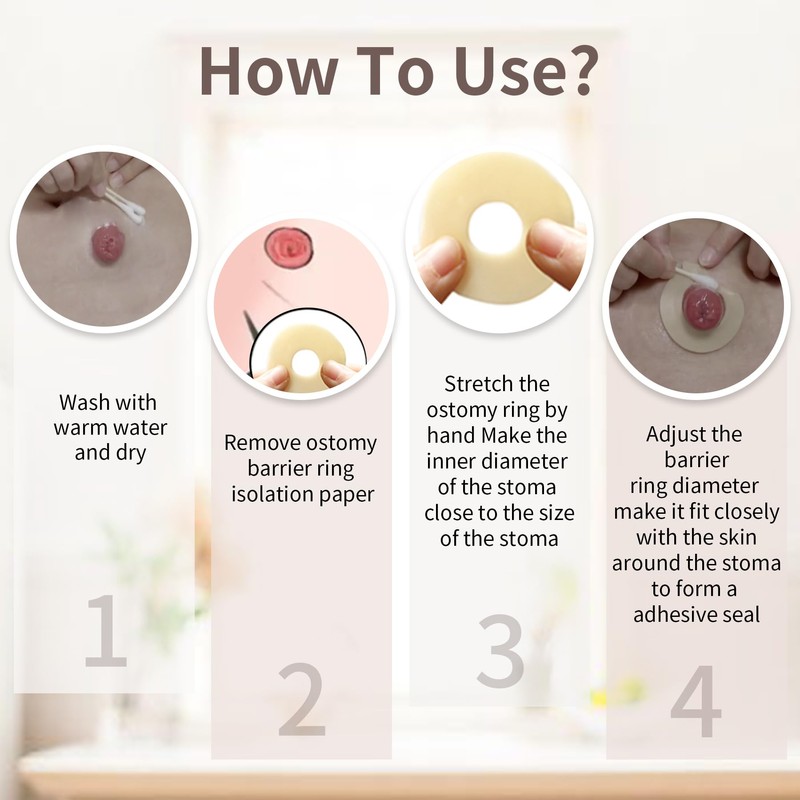 How To Use?

Wash with warm water and dry

1

Remove ostomy barrier ring isolation paper

2

Stretch the ostomy ring by hand Make the inner diameter of the stoma close to the size of the stoma

3

Adjust the barrier ring diameter make it fit closely with the skin around the stoma to form a adhesive seal

4