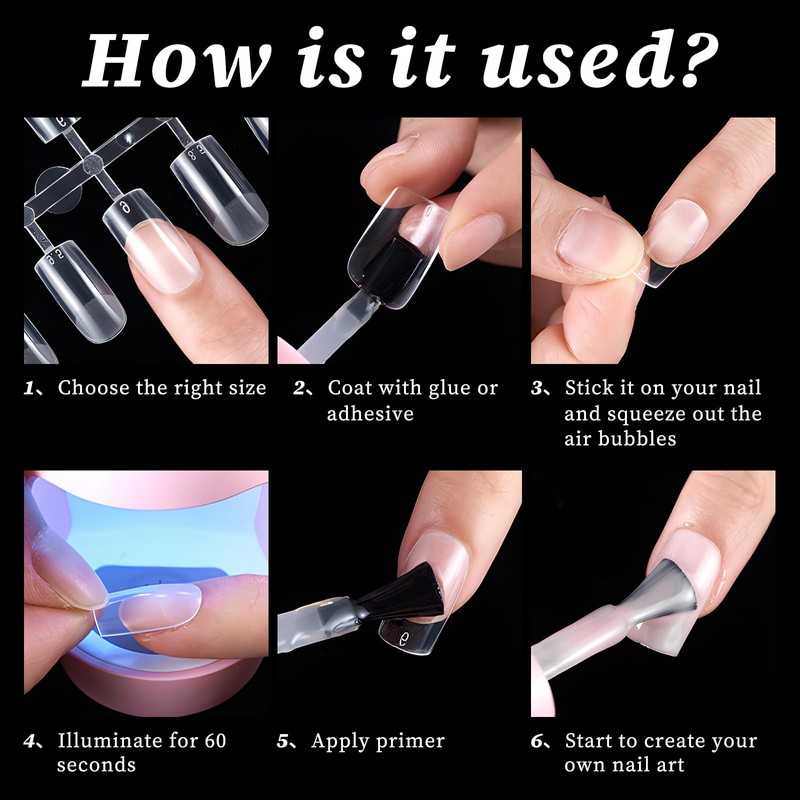 How is it used?

1、Choose the right size

2、Coat with glue or adhesive

3、Stick it on your nail and squeeze out the air bubbles

4、Illuminate for 60 seconds

5、Apply primer

6、Start to create your own nail art