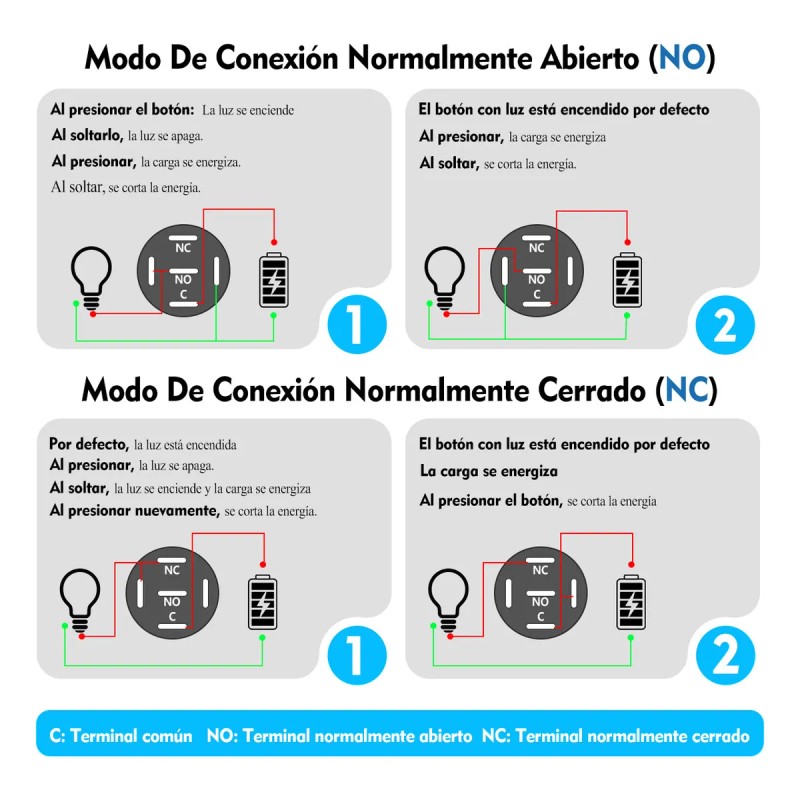 Modo De Conexión Normalmente Abierto (NO)

Al presionar el botón: La luz se enciende
Al soltarlo, la luz se apaga.
Al presionar, la carga se energiza.
Al soltar, se corta la energía.

NC
NO
C

1

El botón con luz está encendido por defecto
Al presionar, la carga se energiza
Al soltar, se corta la energía.

NC
NO
C

2

Modo De Conexión Normalmente Cerrado (NC)

Por defecto, la luz está encendida
Al presionar, la luz se apaga.
Al soltar, la luz se enciende y la carga se energiza
Al presionar nuevamente, se corta la energía.

NC
NO
C

1

El botón con luz está encendido por defecto
La carga se energiza
Al presionar el botón, se corta la energía

NC
NO
C

2

C: Terminal común NO: Terminal normalmente abierto NC: Terminal normalmente cerrado