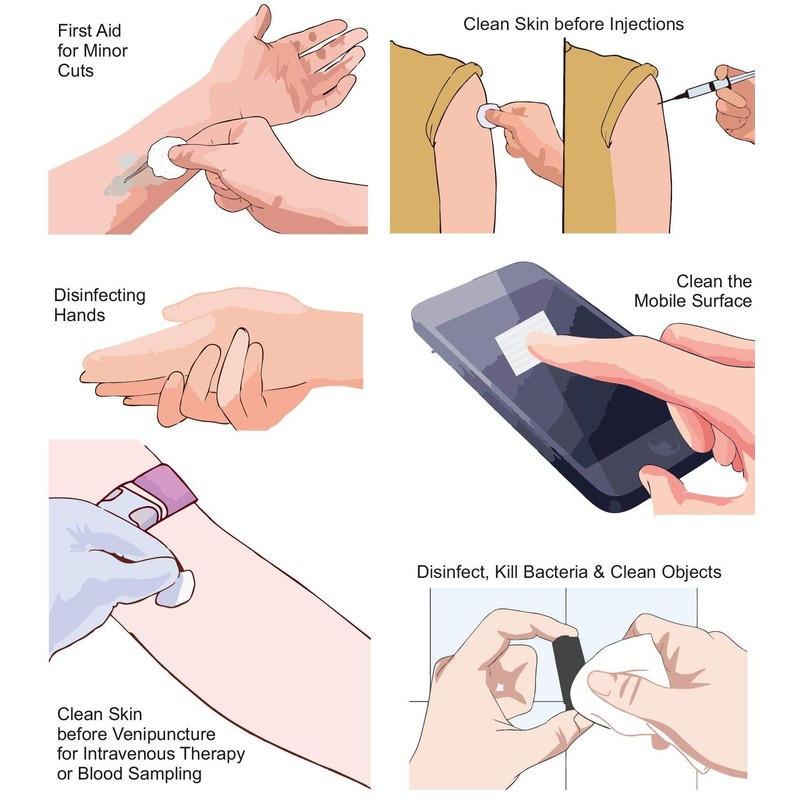 First Aid for Minor Cuts

Clean Skin before Injections

Disinfecting Hands

Clean the Mobile Surface

Disinfect, Kill Bacteria & Clean Objects

Clean Skin before Venipuncture for Intravenous Therapy or Blood Sampling