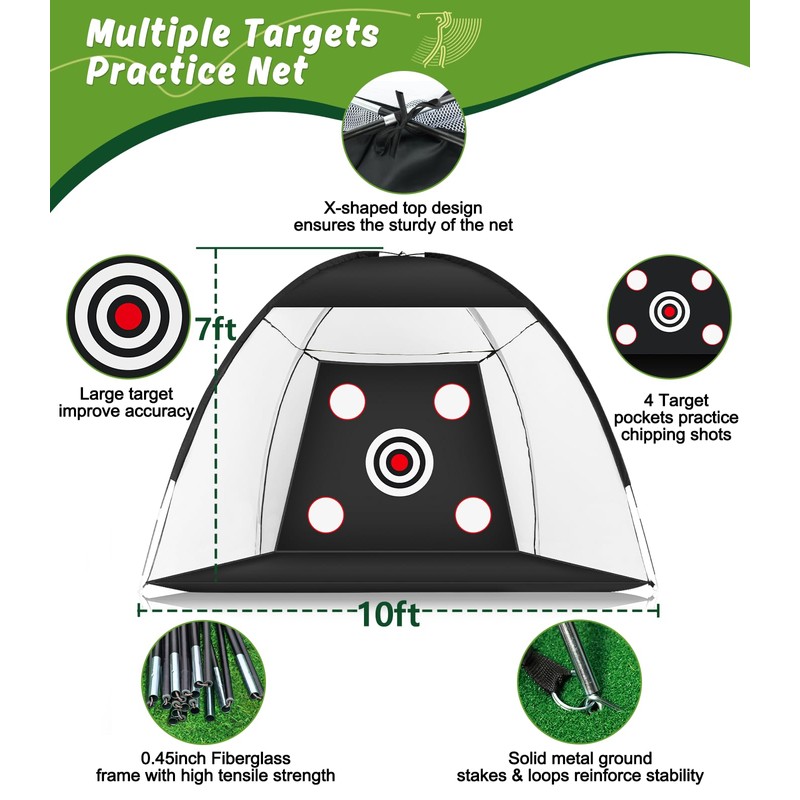 Multiple Targets Practice Net

X-shaped top design ensures the sturdy of the net

7ft

Large target improve accuracy

4 Target pockets practice chipping shots

10ft

0.45inch Fiberglass frame with high tensile strength

Solid metal ground stakes & loops reinforce stability