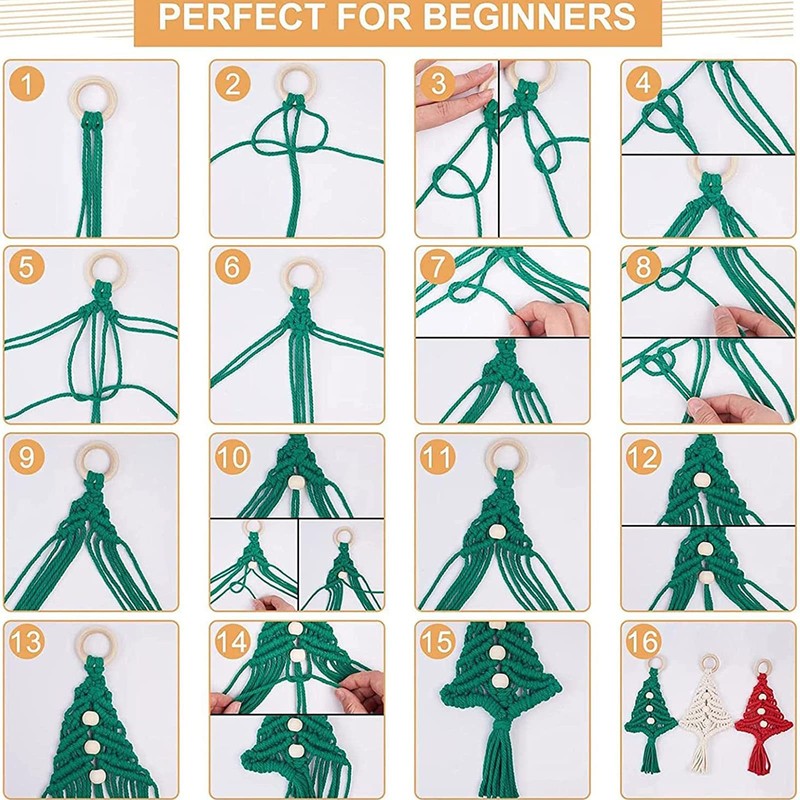 PERFECT FOR BEGINNERS

1

2

3

4

5

6

7

8

9

10

11

12

13

14

15

16