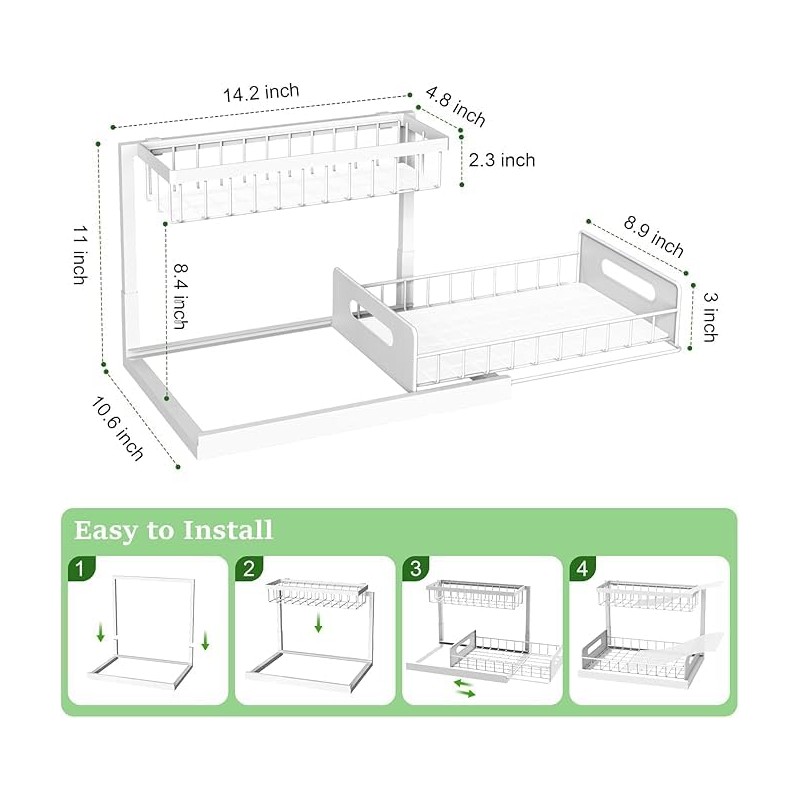 14.2 inch
4.8 inch
2.3 inch
11 inch
8.4 inch
8.9 inch
3 inch
10.6 inch

Easy to Install

1
2
3
4