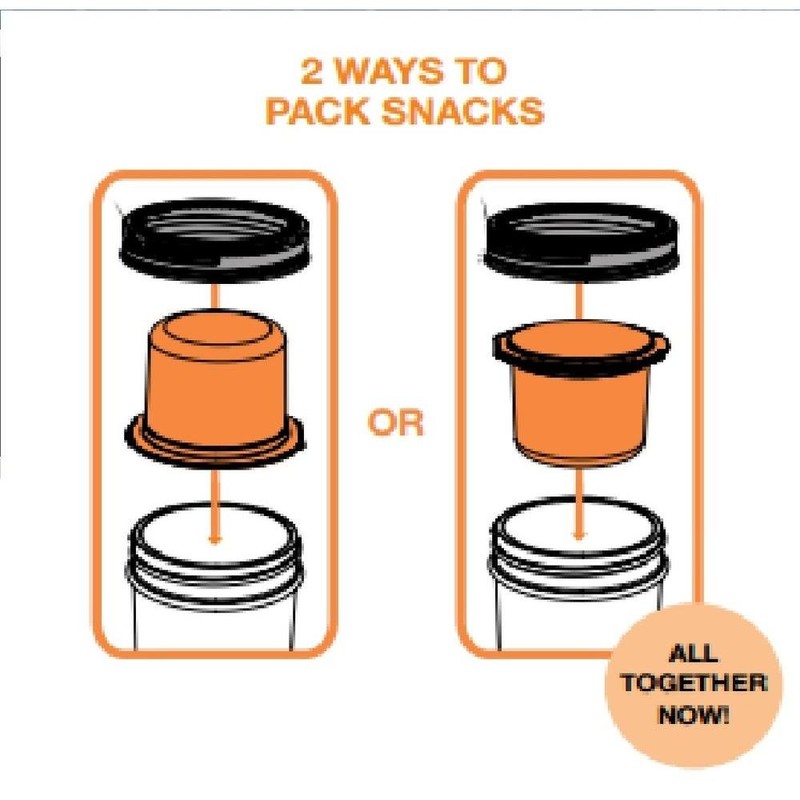 2 WAYS TO PACK SNACKS

OR

ALL TOGETHER NOW!