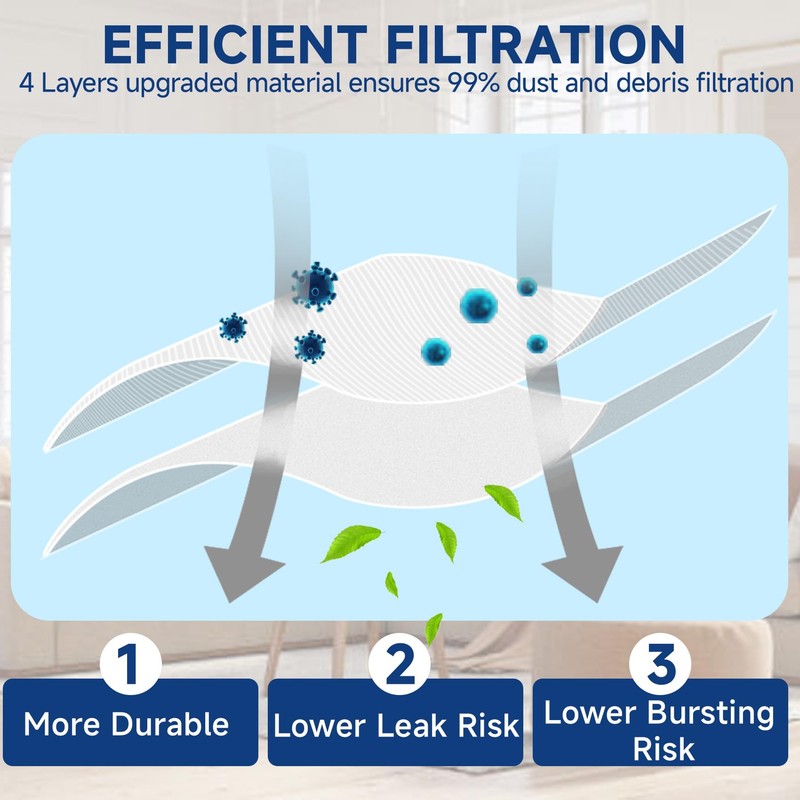 EFFICIENT FILTRATION
4 Layers upgraded material ensures 99% dust and debris filtration

1
More Durable

2
Lower Leak Risk

3
Lower Bursting Risk