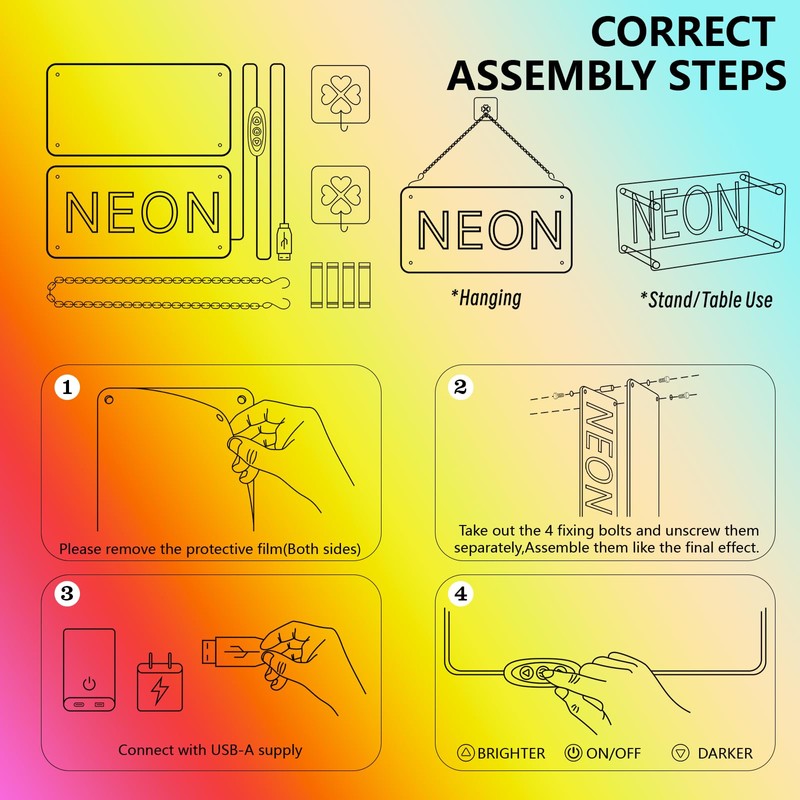 CORRECT ASSEMBLY STEPS

NEON

NEON

*Hanging

NEON

*Stand/Table Use

1

Please remove the protective film(Both sides)

2

NEON

Take out the 4 fixing bolts and unscrew them separately,Assemble them like the final effect.

3

Connect with USB-A supply

4

BRIGHTER ON/OFF DARKER