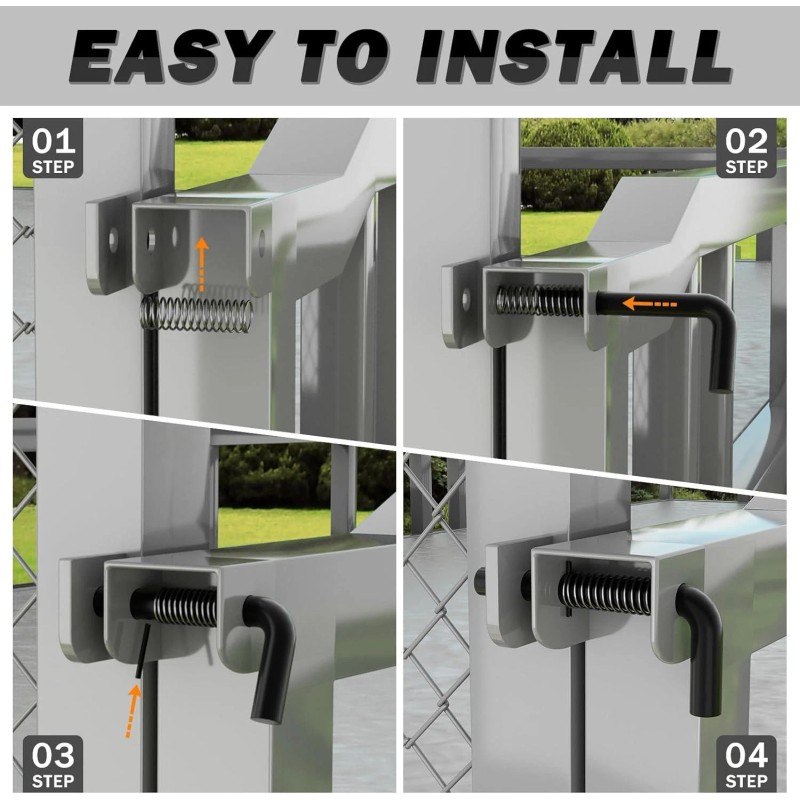 EASY TO INSTALL

01
STEP

02
STEP

03
STEP

04
STEP