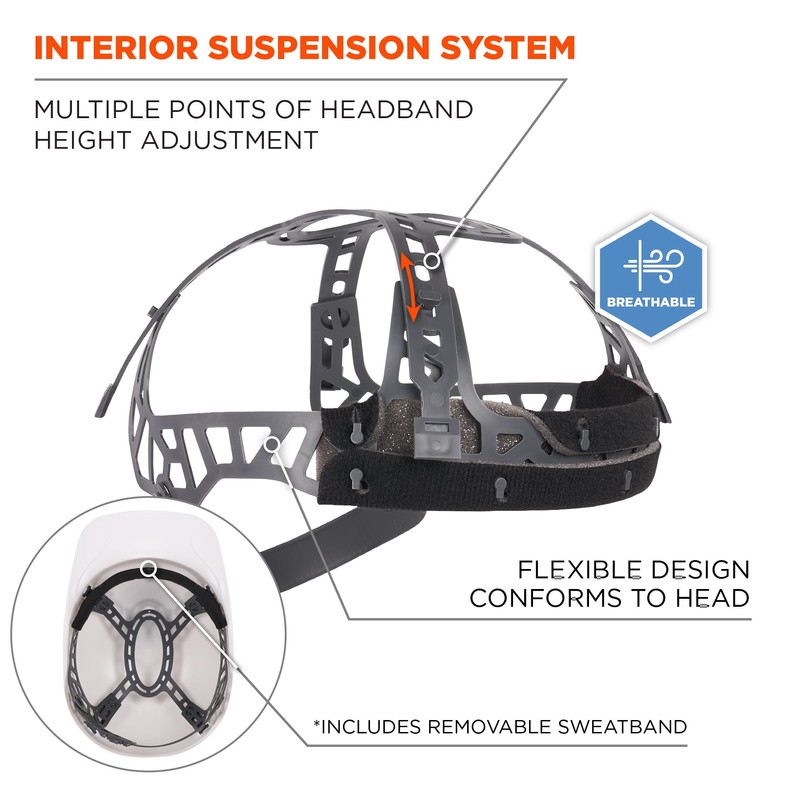 INTERIOR SUSPENSION SYSTEM

MULTIPLE POINTS OF HEADBAND HEIGHT ADJUSTMENT

BREATHABLE

FLEXIBLE DESIGN CONFORMS TO HEAD

*INCLUDES REMOVABLE SWEATBAND