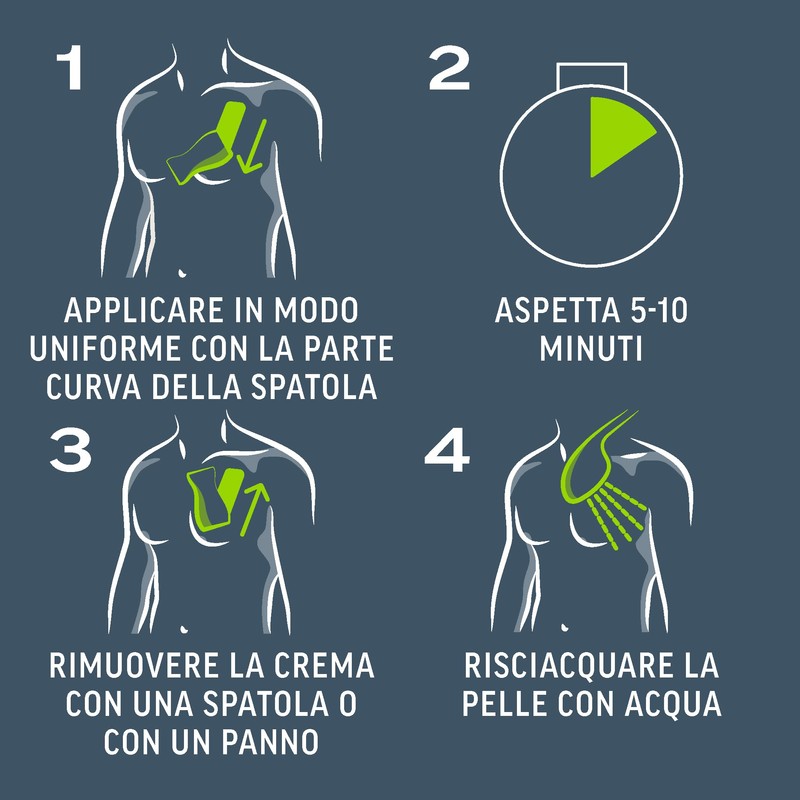 1

APPLICARE IN MODO UNIFORME CON LA PARTE CURVA DELLA SPATOLA

2

ASPETTA 5-10 MINUTI

3

RIMUOVERE LA CREMA CON UNA SPATOLA O CON UN PANNO

4

RISCIACQUARE LA PELLE CON ACQUA